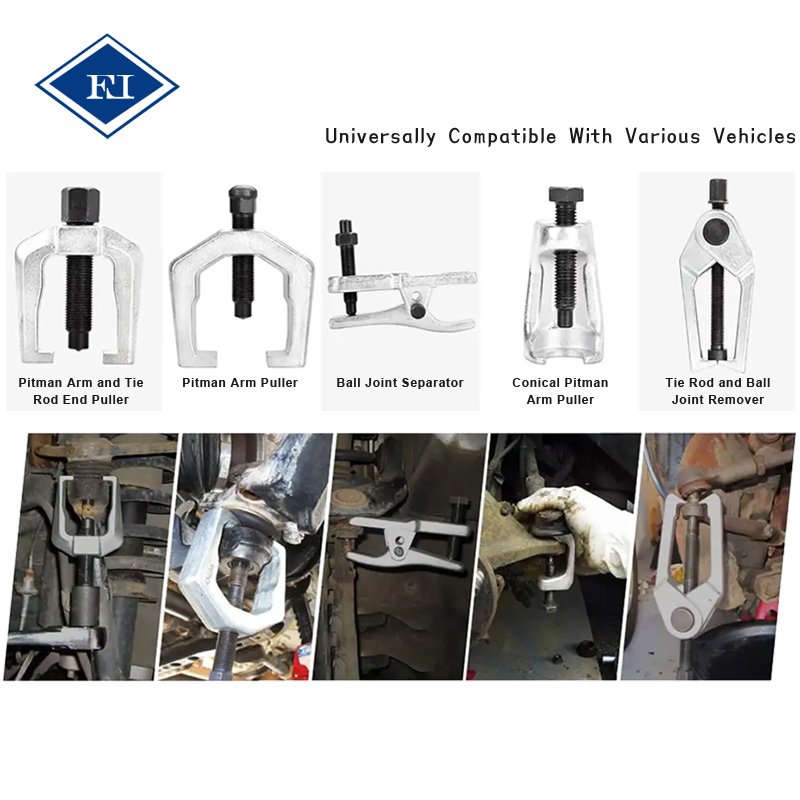 FJ

Universally Compatible With Various Vehicles

Pitman Arm and Tie Rod End Puller

Pitman Arm Puller

Ball Joint Separator

Conical Pitman Arm Puller

Tie Rod and Ball Joint Remover