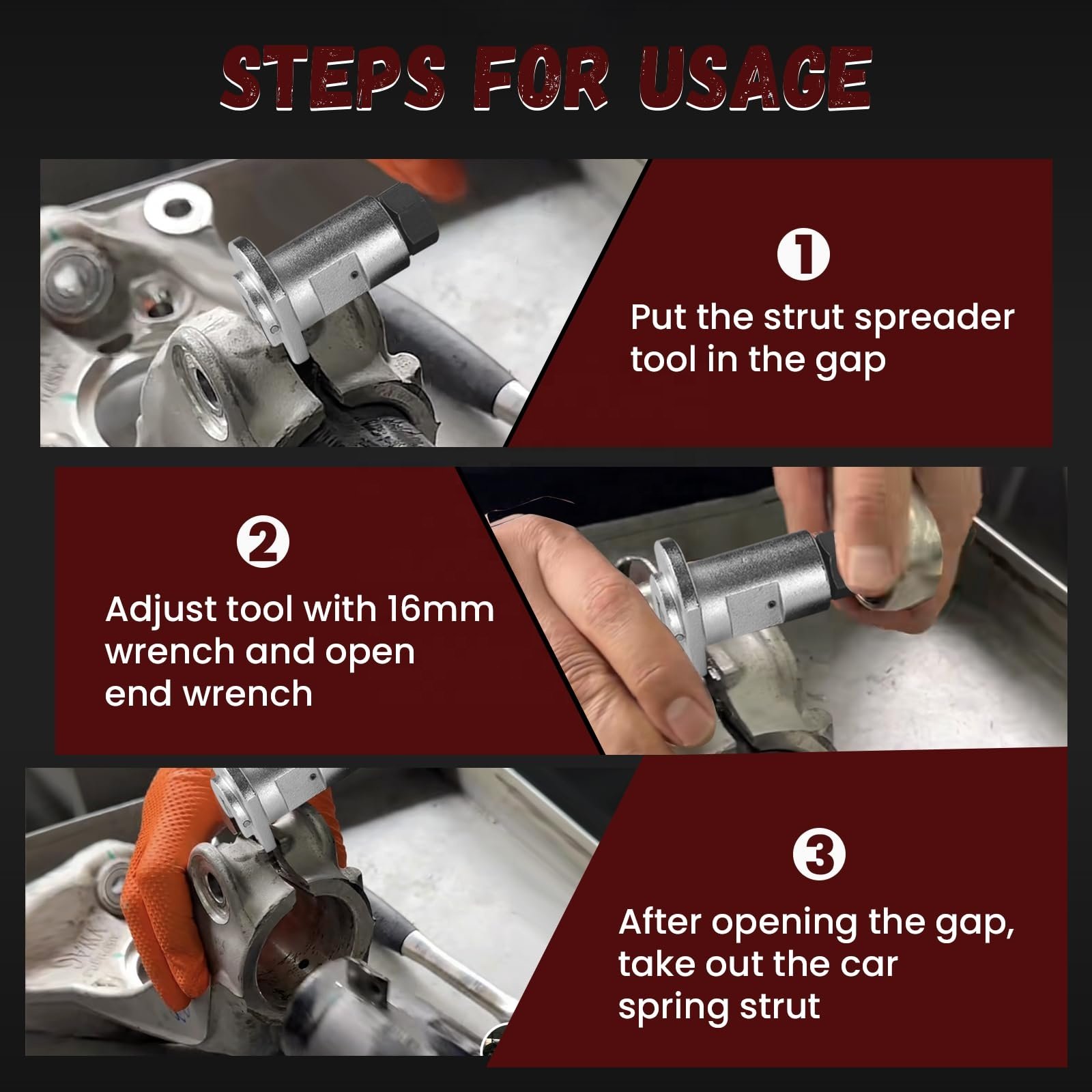 STEPS FOR USAGE

1

Put the strut spreader tool in the gap

2

Adjust tool with 16mm wrench and open end wrench

3

After opening the gap, take out the car spring strut