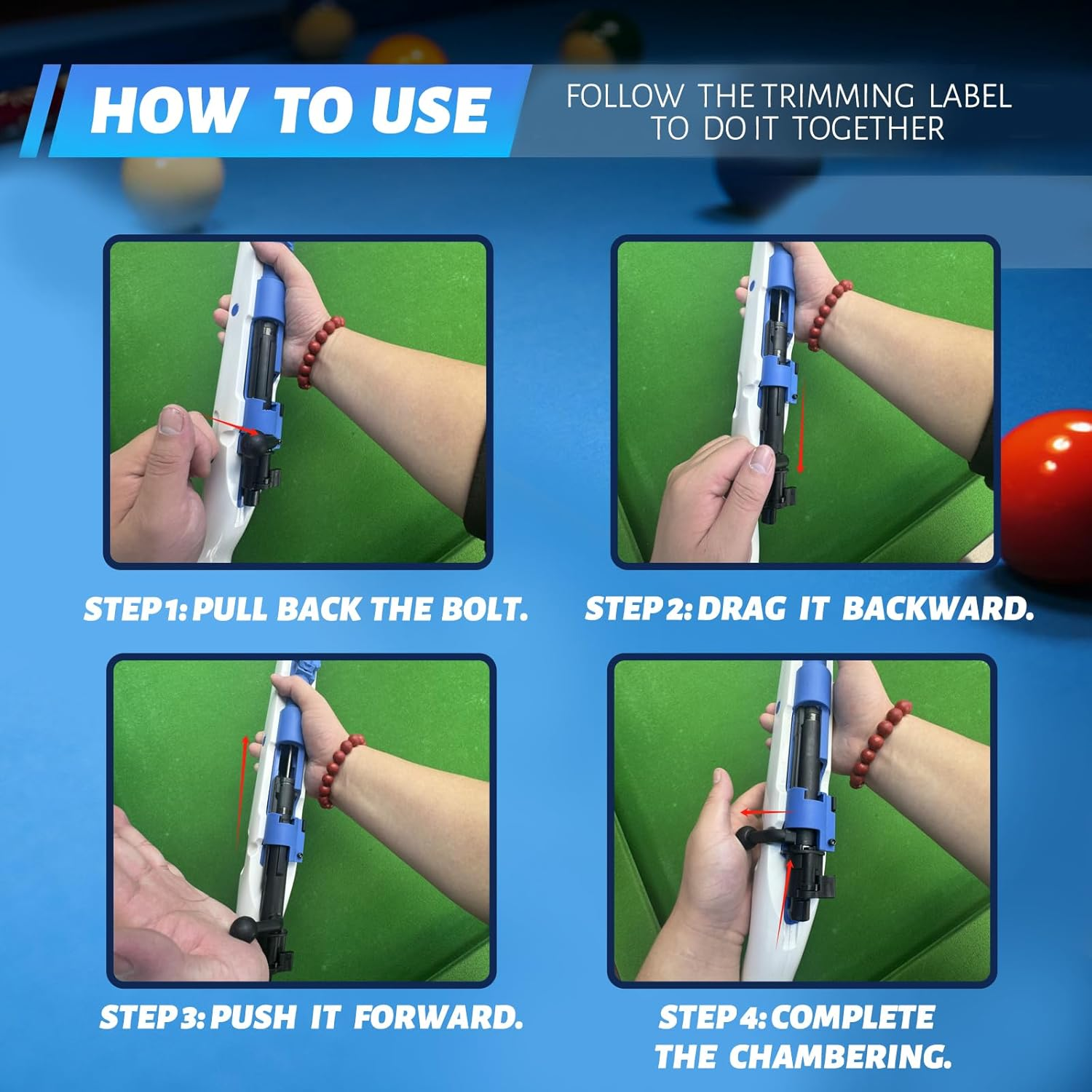 HOW TO USE

FOLLOW THE TRIMMING LABEL TO DO IT TOGETHER

STEP 1: PULL BACK THE BOLT.

STEP 2: DRAG IT BACKWARD.

STEP 3: PUSH IT FORWARD.

STEP 4: COMPLETE THE CHAMBERING.