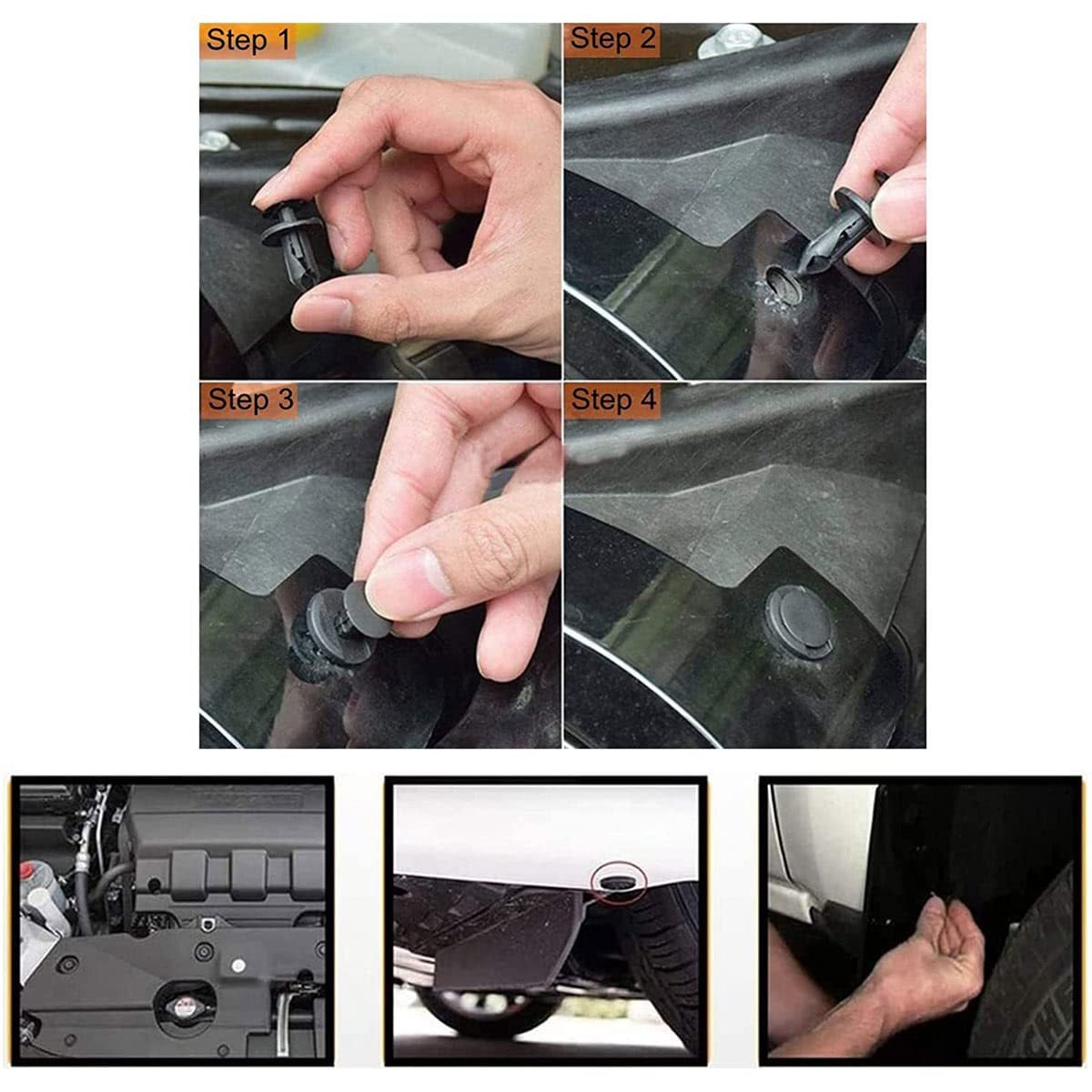 Step 1
Step 2
Step 3
Step 4