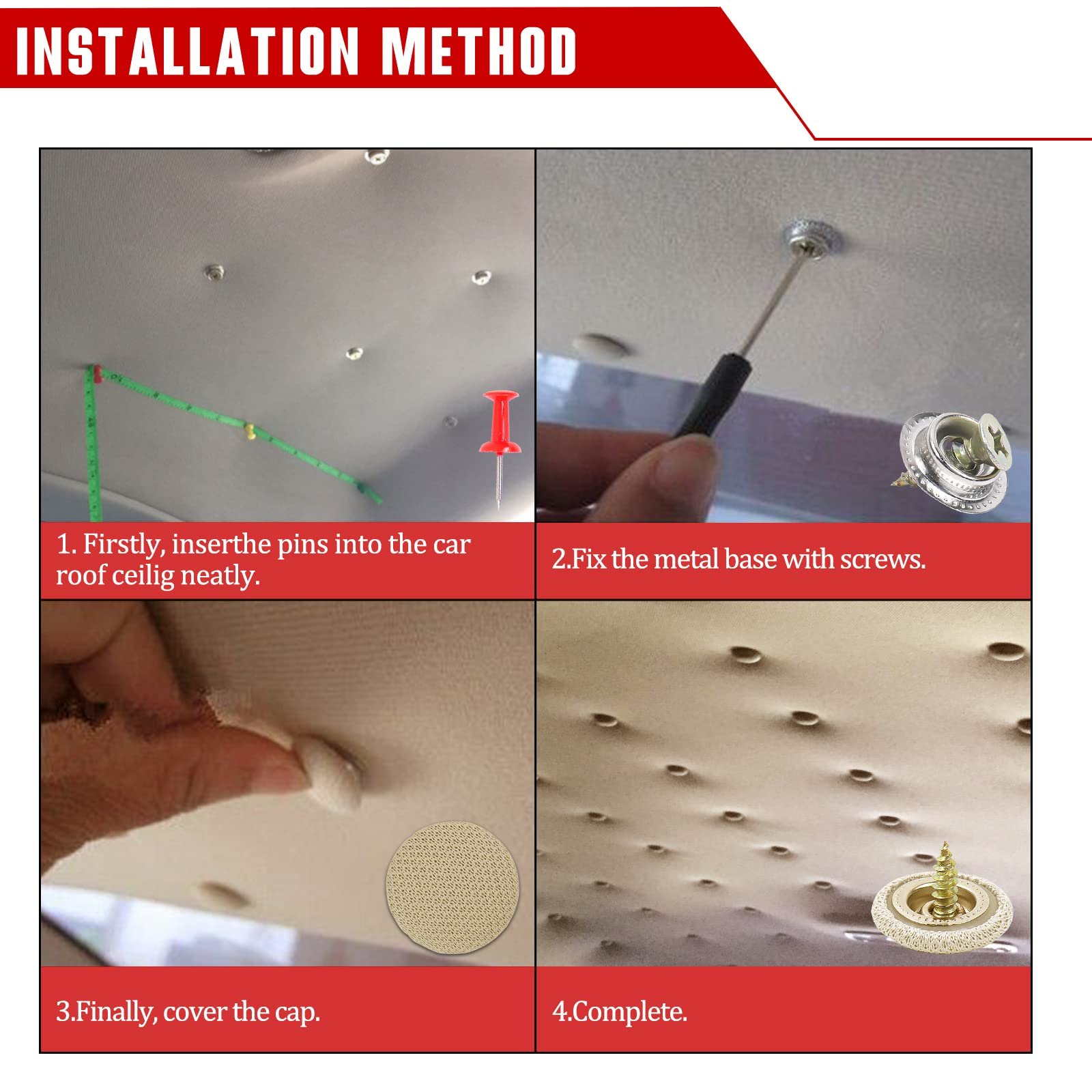 INSTALLATION METHOD

1. Firstly, inserthe pins into the car roof ceilig neatly.

2.Fix the metal base with screws.

3.Finally, cover the cap.

4.Complete.