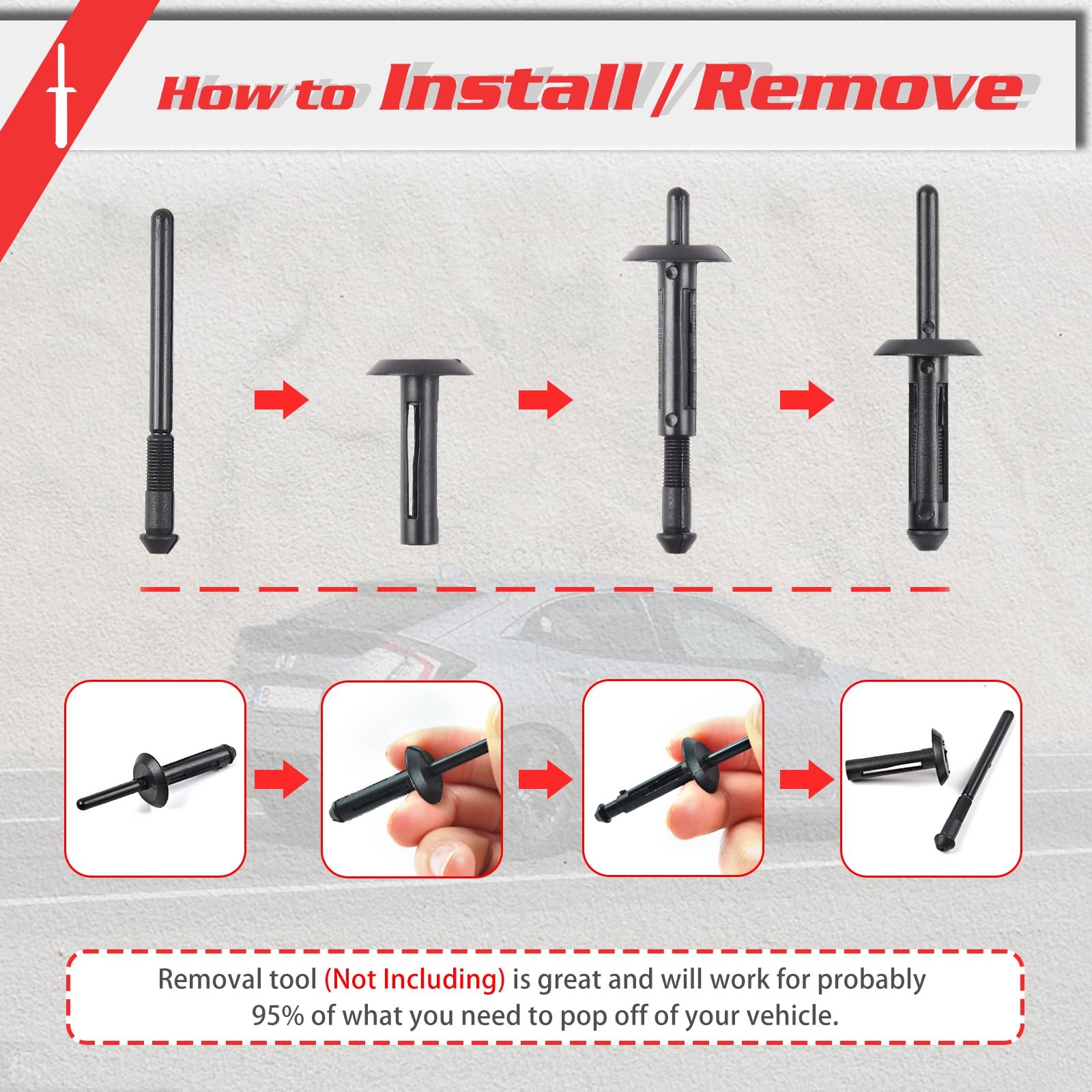 How to Install / Remove

Removal tool (Not Including) is great and will work for probably 95% of what you need to pop off of your vehicle.