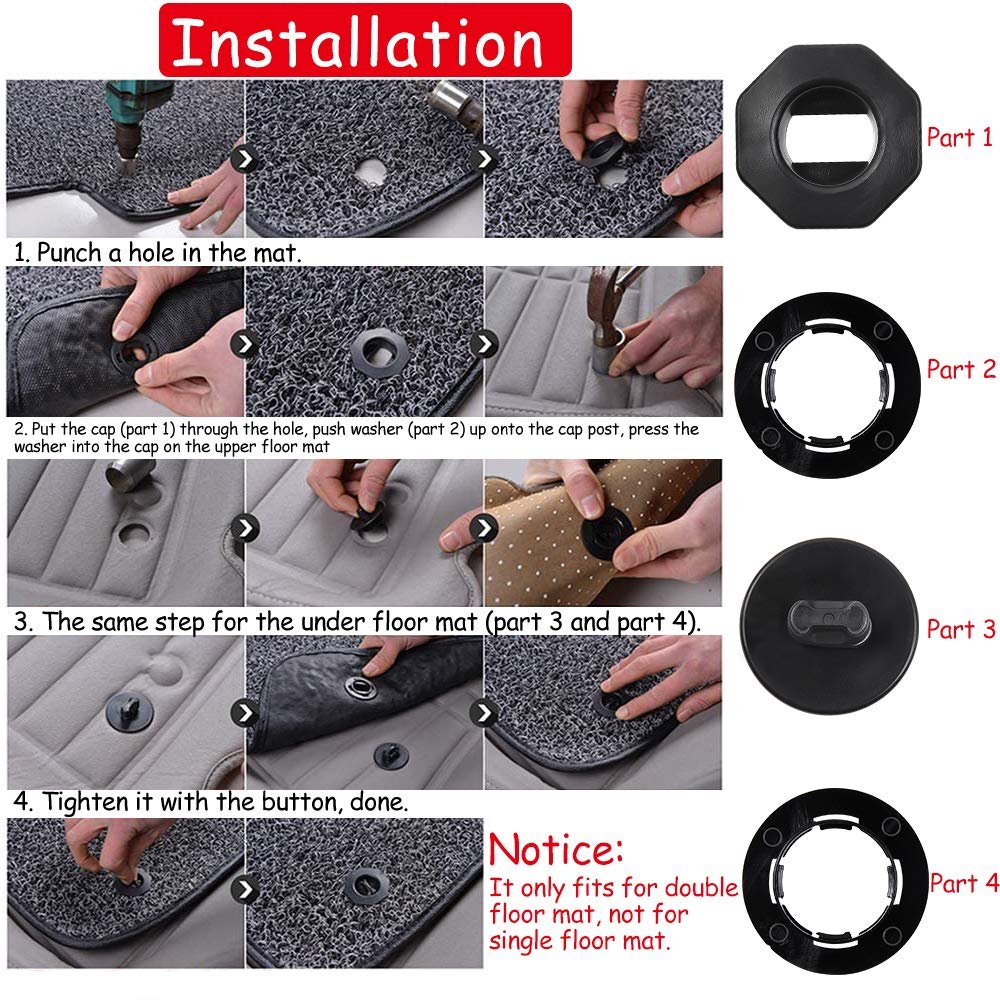 Installation

Part 1

1. Punch a hole in the mat.

Part 2

2. Put the cap (part 1) through the hole, push washer (part 2) up onto the cap post, press the washer into the cap on the upper floor mat

Part 3

3. The same step for the under floor mat (part 3 and part 4).

4. Tighten it with the button, done.

Notice:
It only fits for double floor mat, not for single floor mat.

Part 4