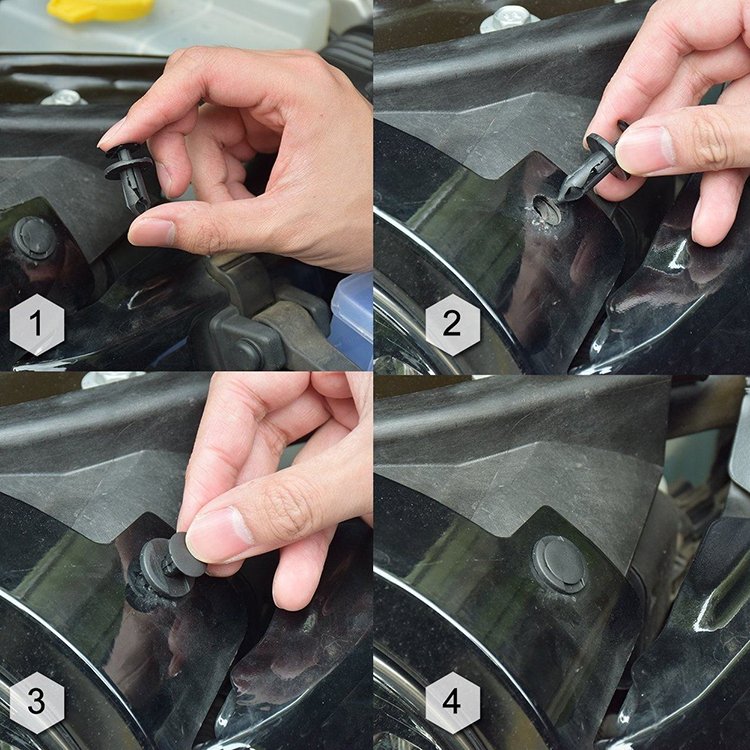 1
2
3
4