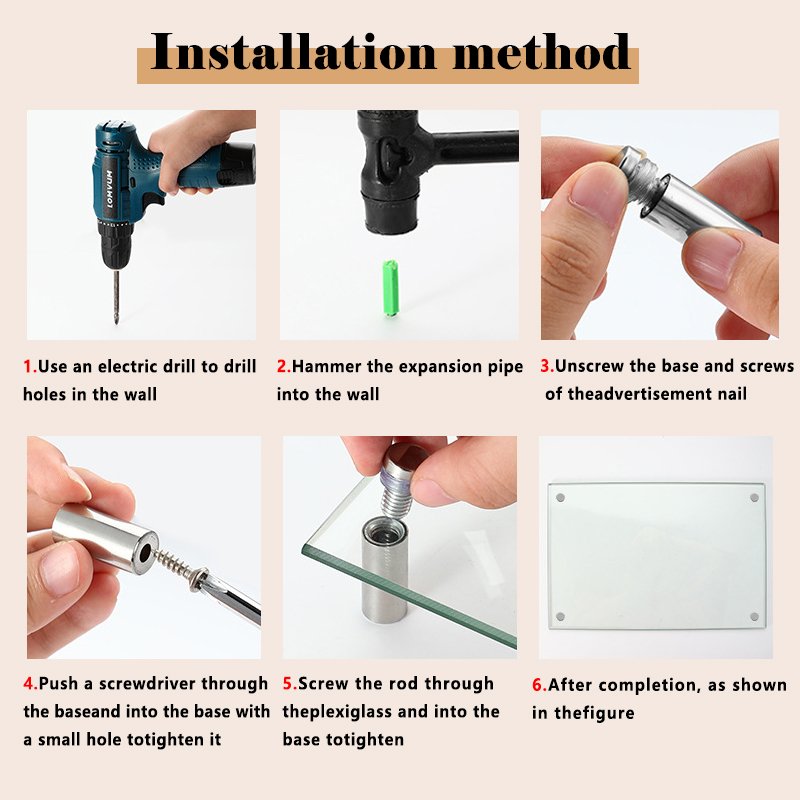 Installation method

LOMVUM

1.Use an electric drill to drill holes in the wall

2.Hammer the expansion pipe into the wall

3.Unscrew the base and screws of theadvertisement nail

4.Push a screwdriver through the baseand into the base with a small hole totighten it

5.Screw the rod through theplexiglass and into the base totighten

6.After completion, as shown in thefigure