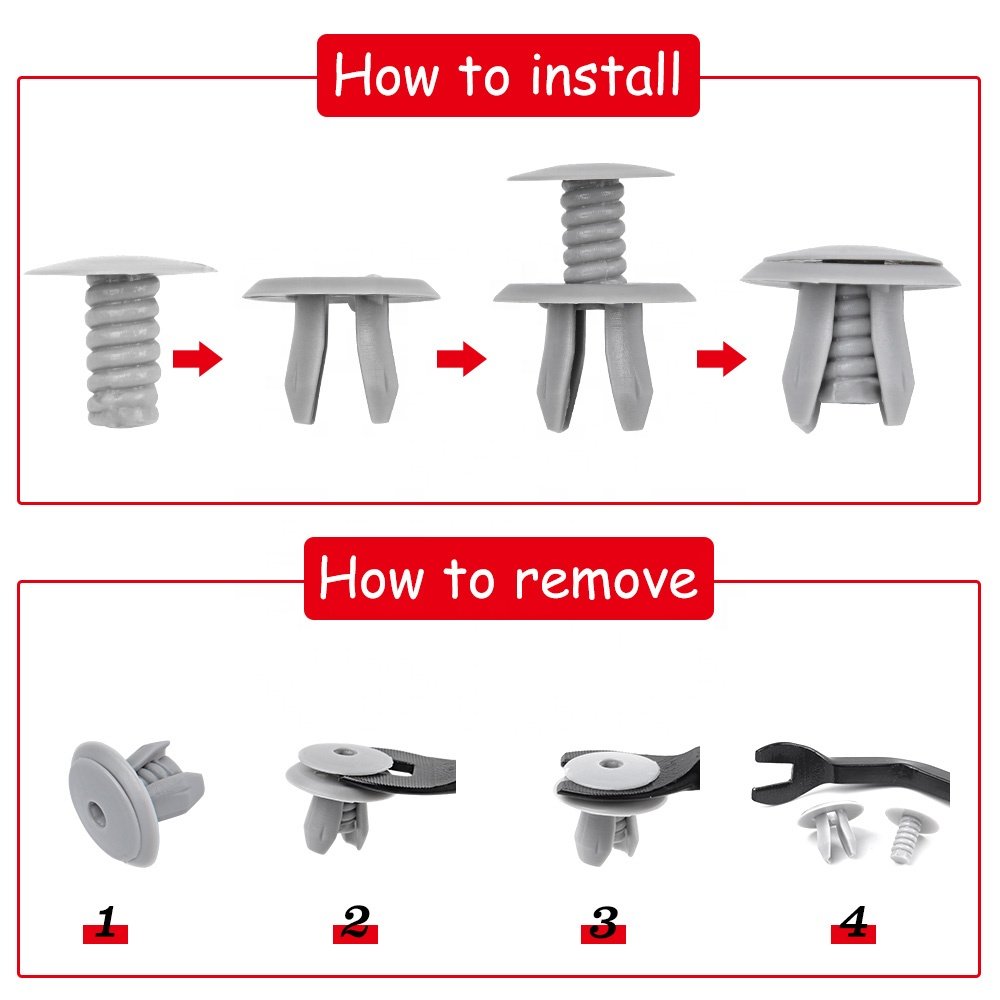 How to install

How to remove

1

2

3

4