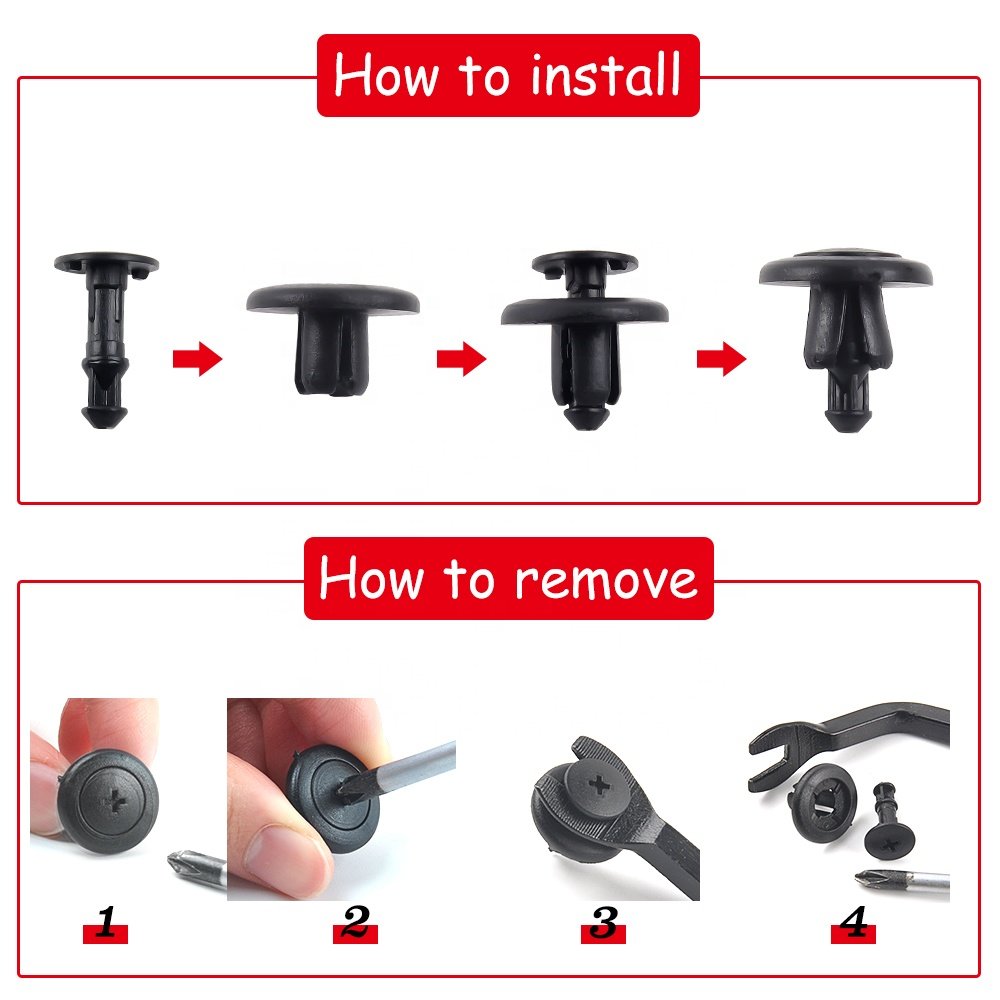 How to install

How to remove

1

2

3

4