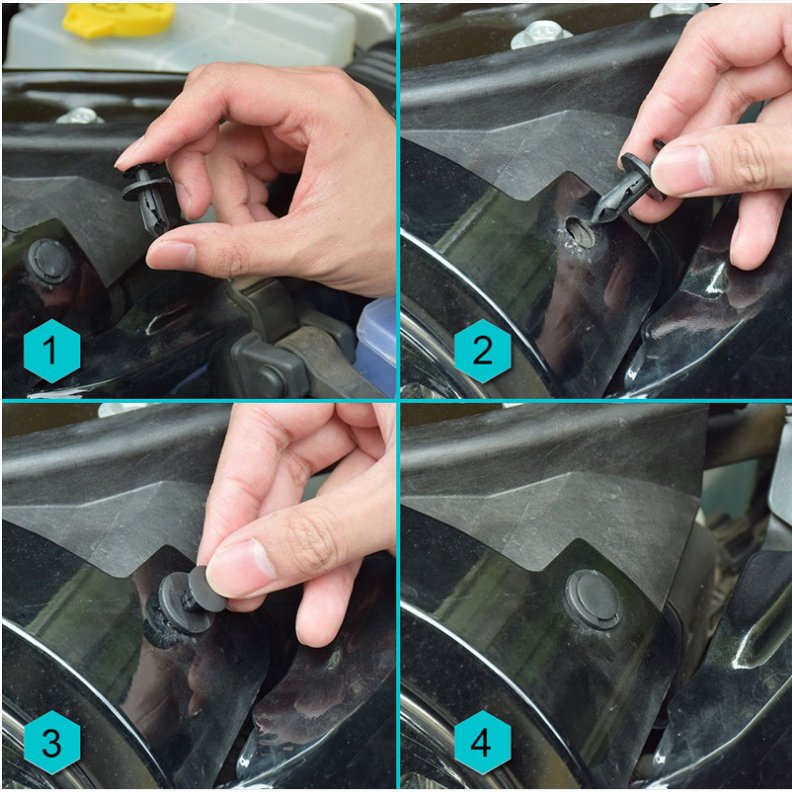 1

2

3

4