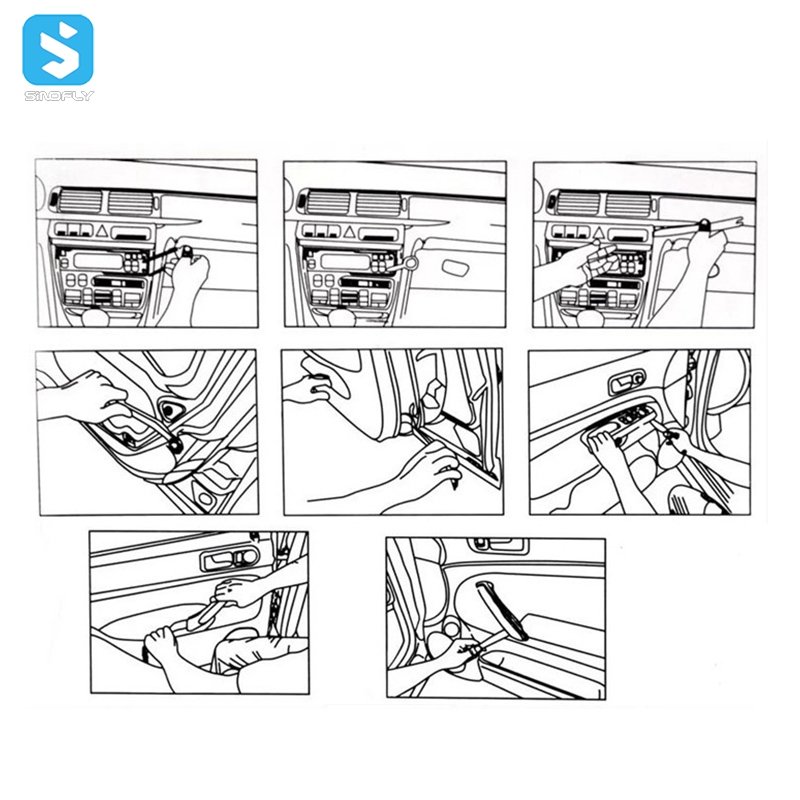 SINOFLY