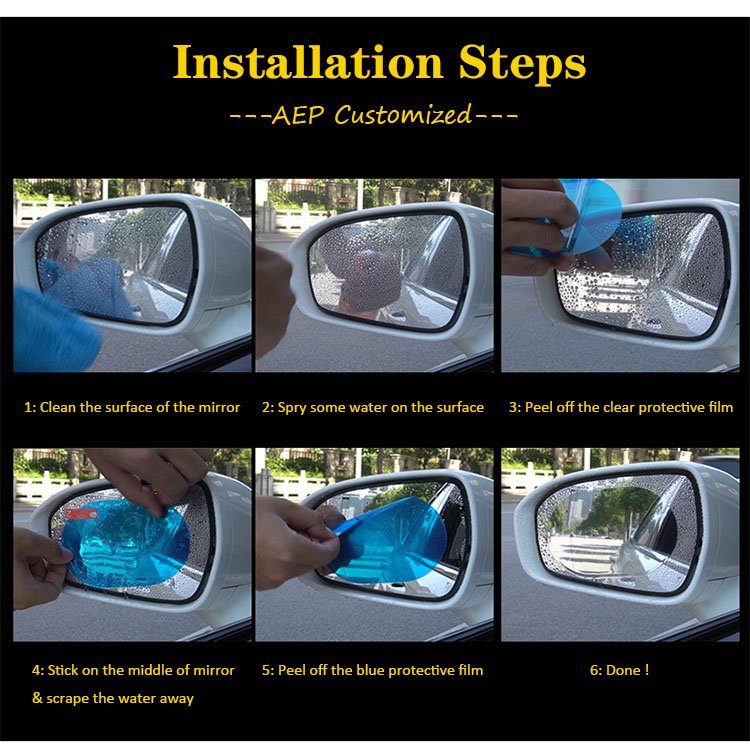 Installation Steps

---AEP Customized---

1: Clean the surface of the mirror

2: Spry some water on the surface

3: Peel off the clear protective film

4: Stick on the middle of mirror & scrape the water away

5: Peel off the blue protective film

6: Done !