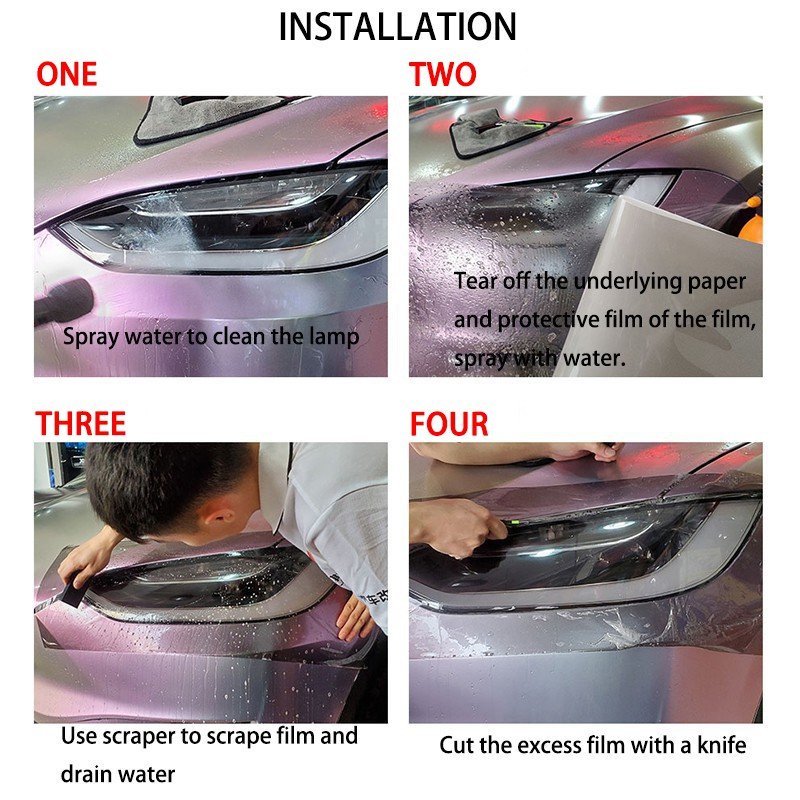 INSTALLATION

ONE

Spray water to clean the lamp

TWO

Tear off the underlying paper and protective film of the film, spray with water.

THREE

Use scraper to scrape film and drain water

FOUR

Cut the excess film with a knife