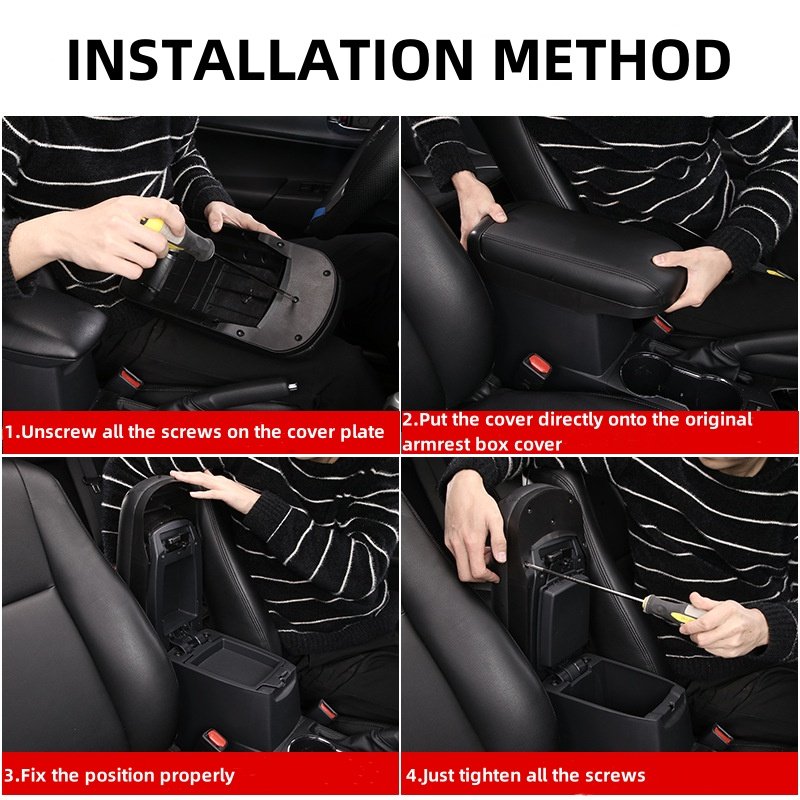 INSTALLATION METHOD

1.Unscrew all the screws on the cover plate

2.Put the cover directly onto the original armrest box cover

3.Fix the position properly

4.Just tighten all the screws