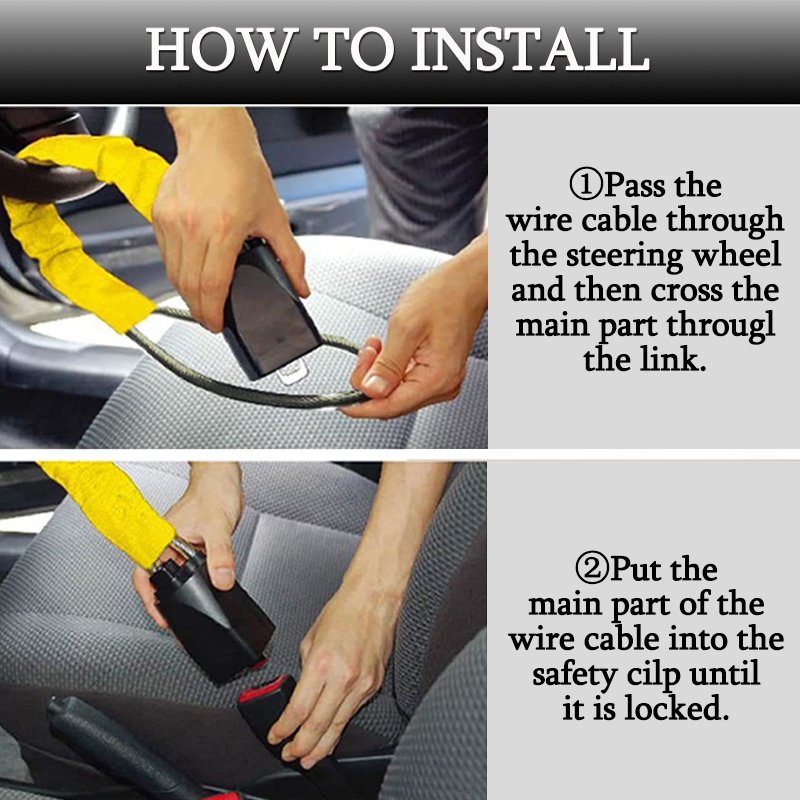 HOW TO INSTALL

①Pass the wire cable through the steering wheel and then cross the main part througl the link.

②Put the main part of the wire cable into the safety cilp until it is locked.