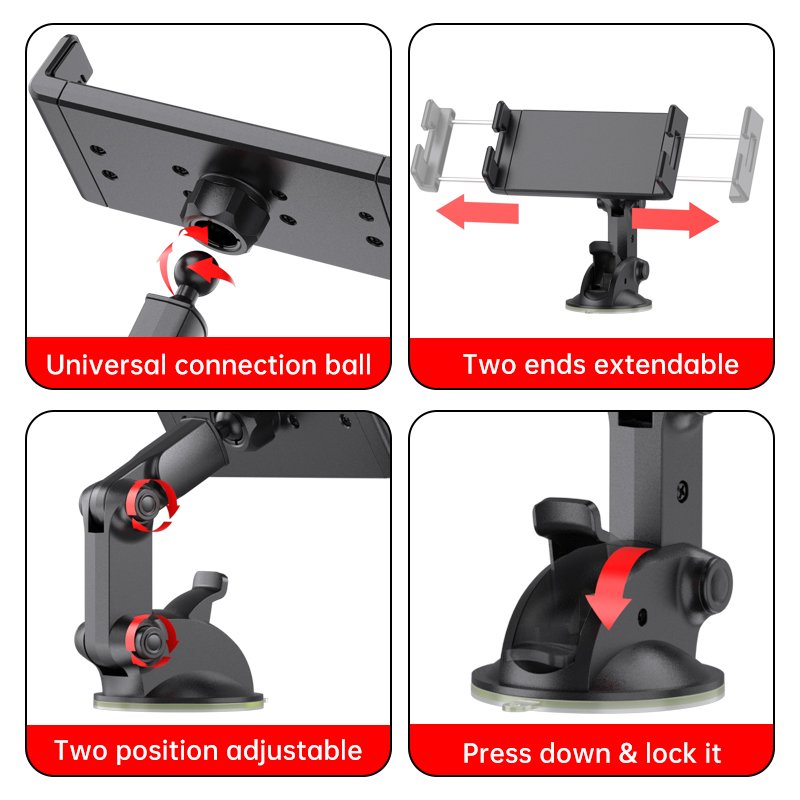 Universal connection ball

Two ends extendable

Two position adjustable

Press down & lock it