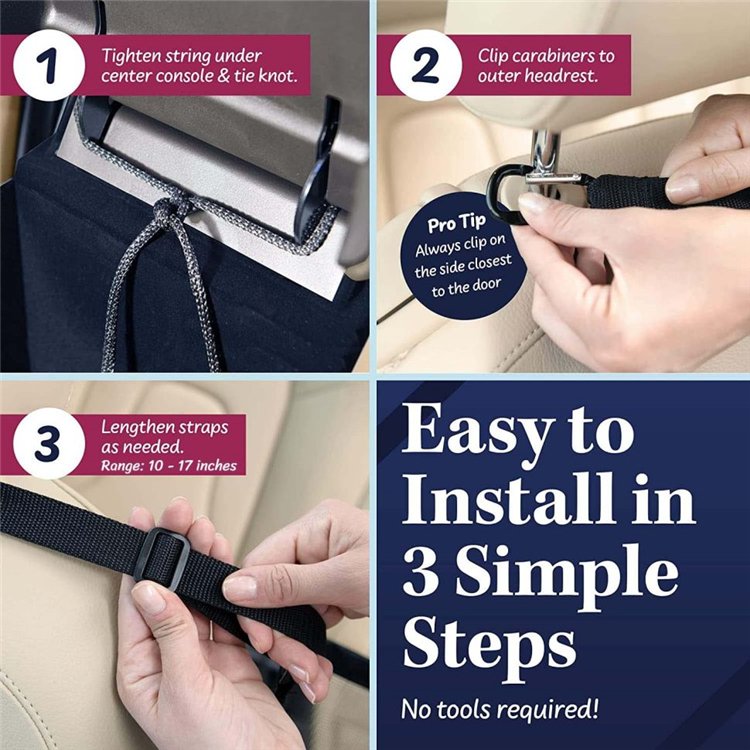 1 Tighten string under center console & tie knot.

2 Clip carabiners to outer headrest.

Pro Tip
Always clip on the side closest to the door

3 Lengthen straps as needed.
Range: 10 - 17 inches

Easy to Install in 3 Simple Steps

No tools required!