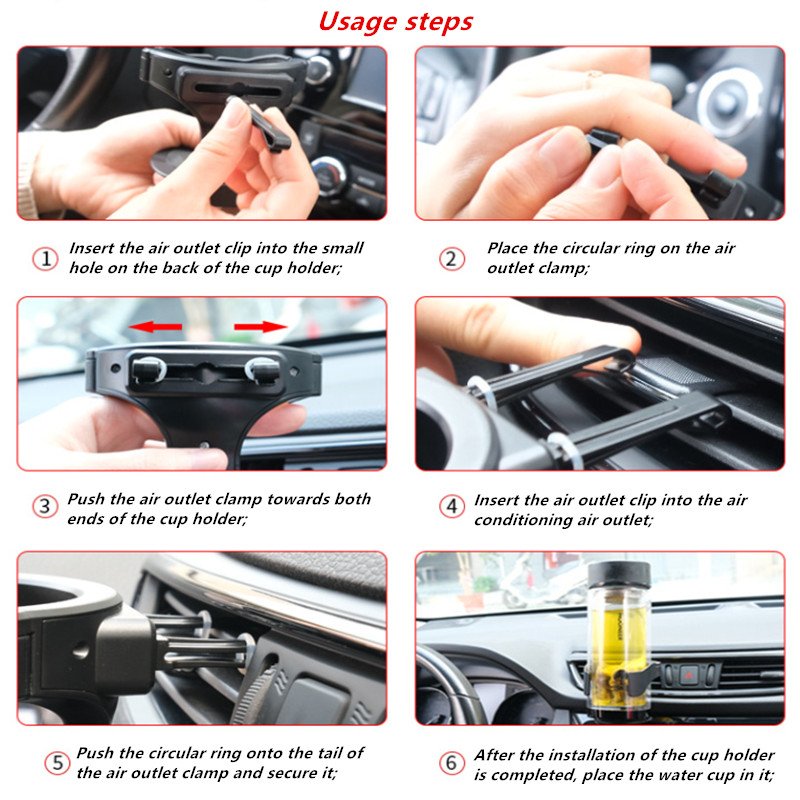 Usage steps

① Insert the air outlet clip into the small hole on the back of the cup holder;

② Place the circular ring on the air outlet clamp;

③ Push the air outlet clamp towards both ends of the cup holder;

④ Insert the air outlet clip into the air conditioning air outlet;

⑤ Push the circular ring onto the tail of the air outlet clamp and secure it;

⑥ After the installation of the cup holder is completed, place the water cup in it;