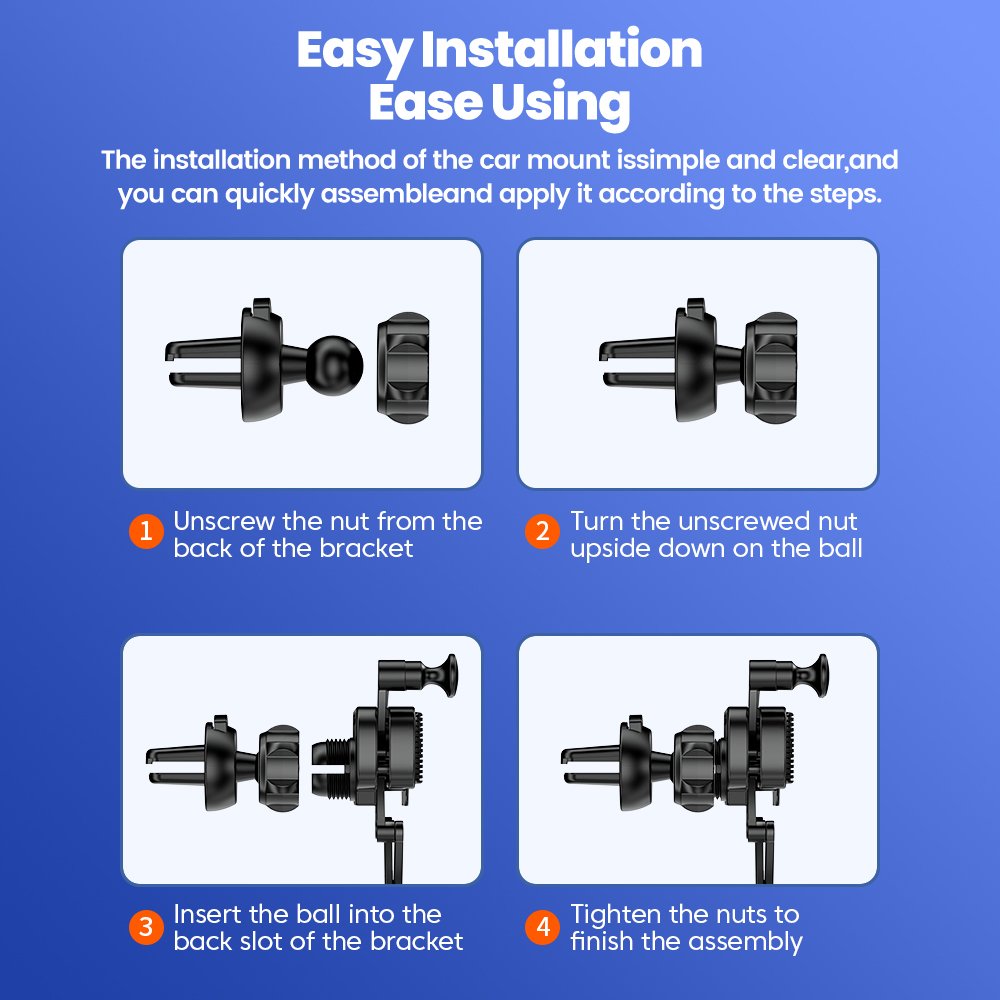 Easy Installation
Ease Using

The installation method of the car mount issimple and clear,and you can quickly assembleand apply it according to the steps.

1 Unscrew the nut from the back of the bracket

2 Turn the unscrewed nut upside down on the ball

3 Insert the ball into the back slot of the bracket

4 Tighten the nuts to finish the assembly