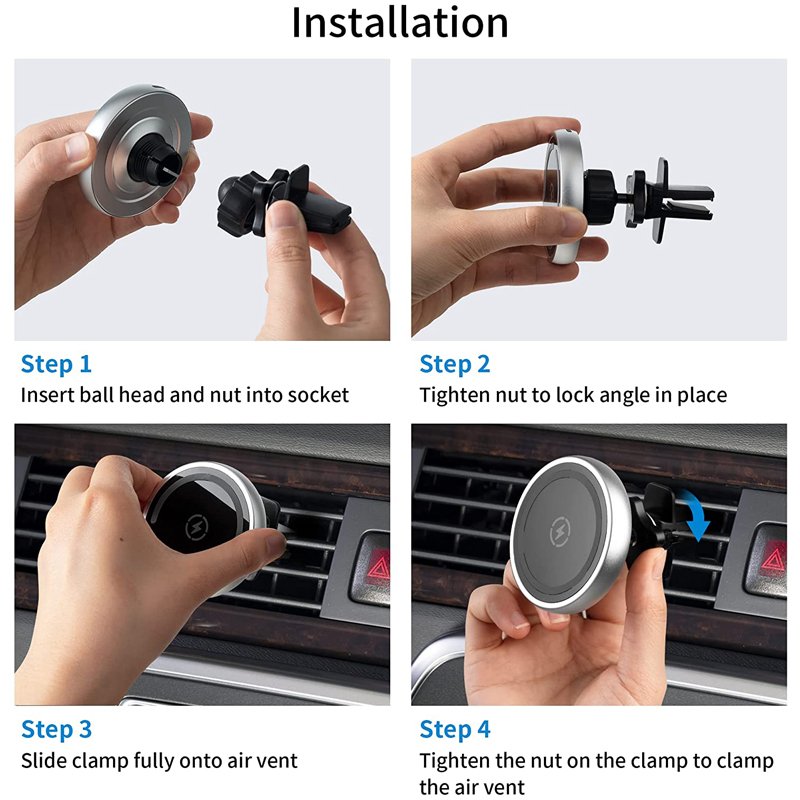 Installation

Step 1
Insert ball head and nut into socket

Step 2
Tighten nut to lock angle in place

Step 3
Slide clamp fully onto air vent

Step 4
Tighten the nut on the clamp to clamp the air vent