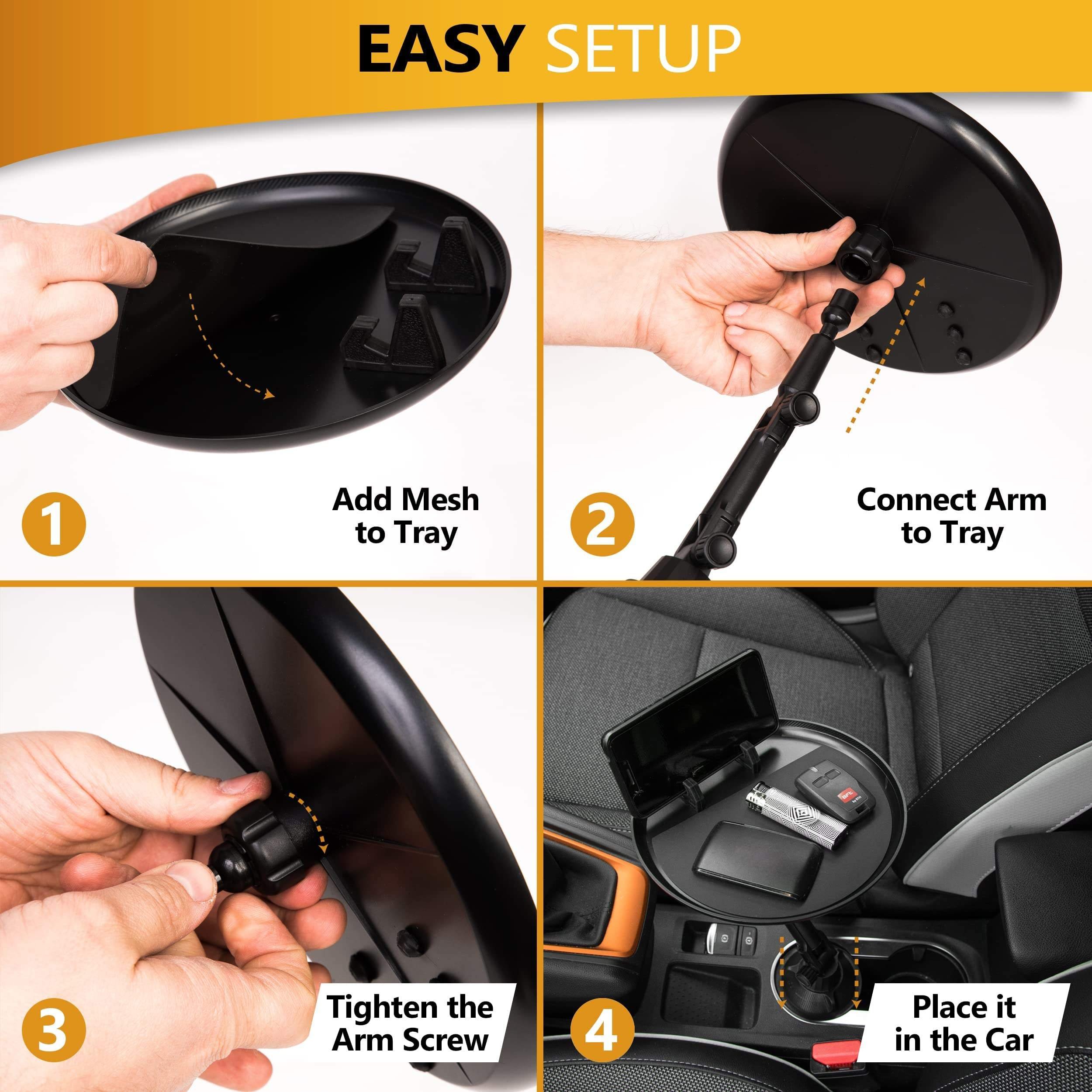 EASY SETUP

1

Add Mesh to Tray

2

Connect Arm to Tray

3

Tighten the Arm Screw

4

Place it in the Car