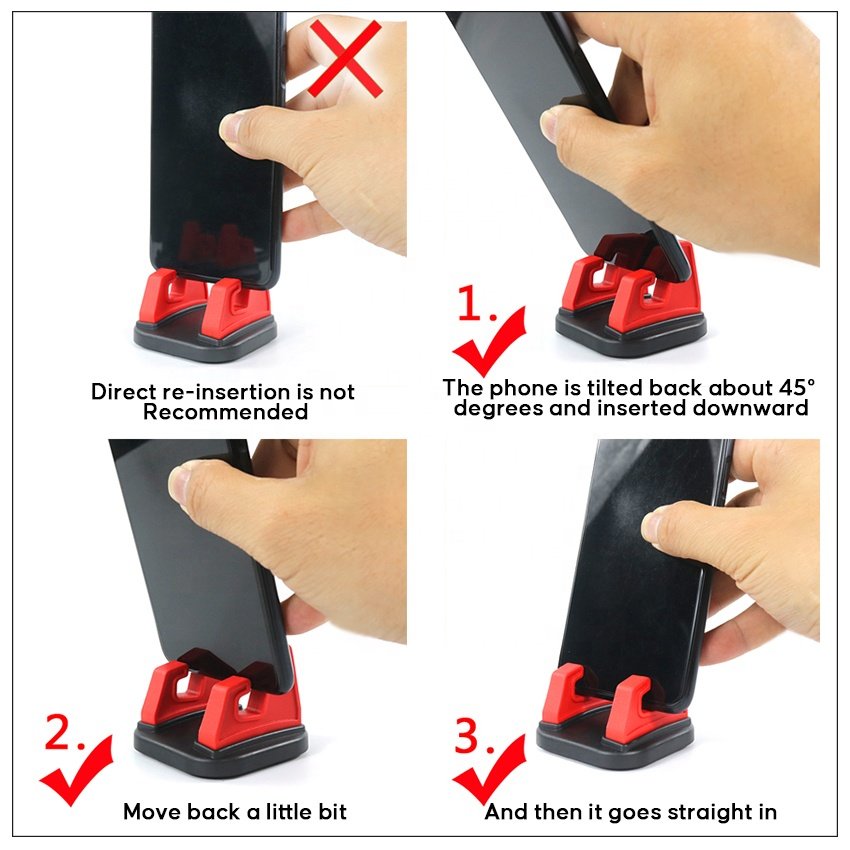 Direct re-insertion is not Recommended

1.

The phone is tilted back about 45° degrees and inserted downward

2.

Move back a little bit

3.

And then it goes straight in