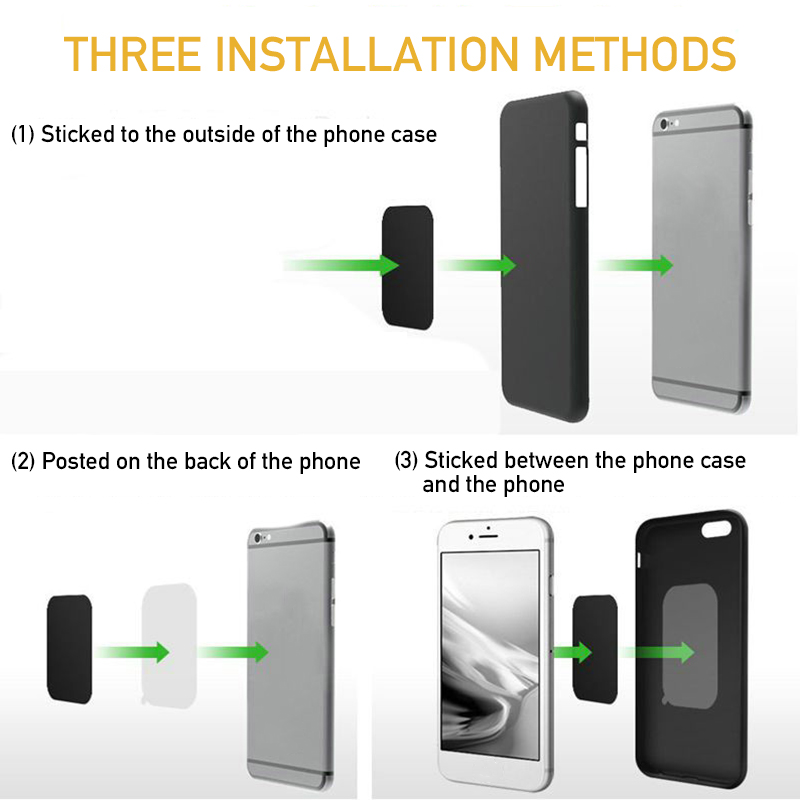 THREE INSTALLATION METHODS

(1) Sticked to the outside of the phone case

(2) Posted on the back of the phone

(3) Sticked between the phone case and the phone