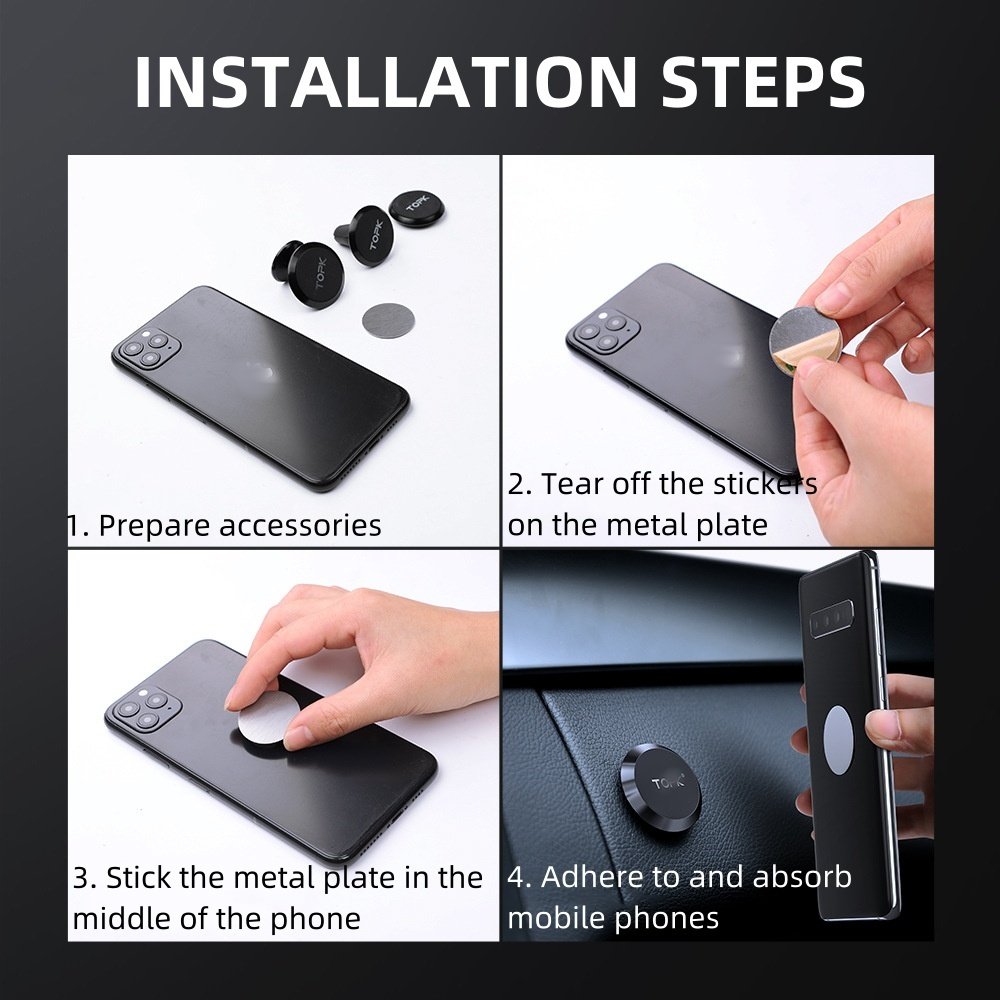 INSTALLATION STEPS

TOPK

TOPK

TOPK

1. Prepare accessories

2. Tear off the stickers on the metal plate

3. Stick the metal plate in the middle of the phone

TOPK

4. Adhere to and absorb mobile phones