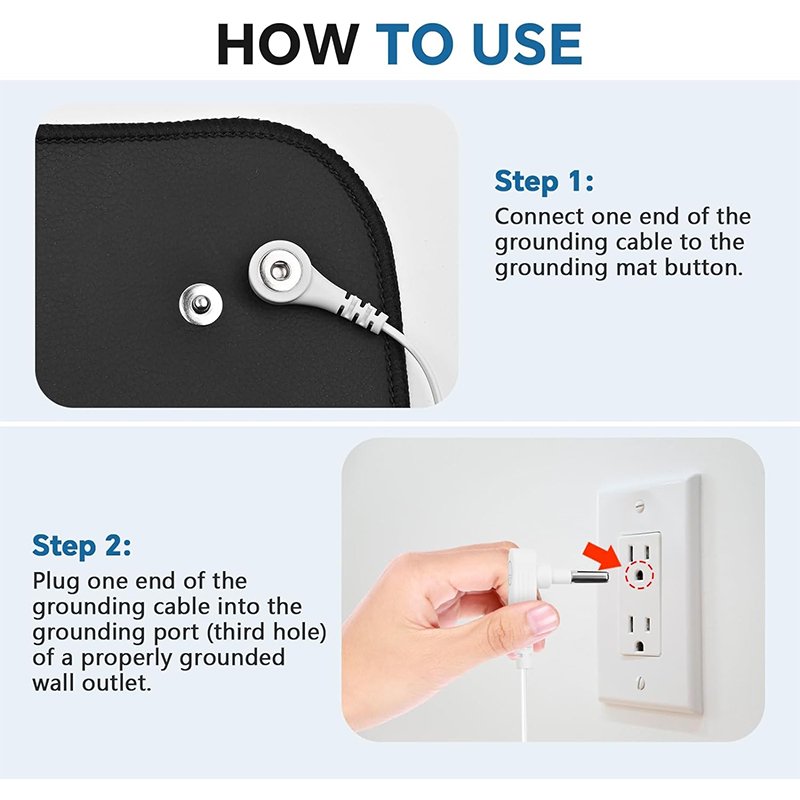 HOW TO USE

Step 1:
Connect one end of the grounding cable to the grounding mat button.

Step 2:
Plug one end of the grounding cable into the grounding port (third hole) of a properly grounded wall outlet.