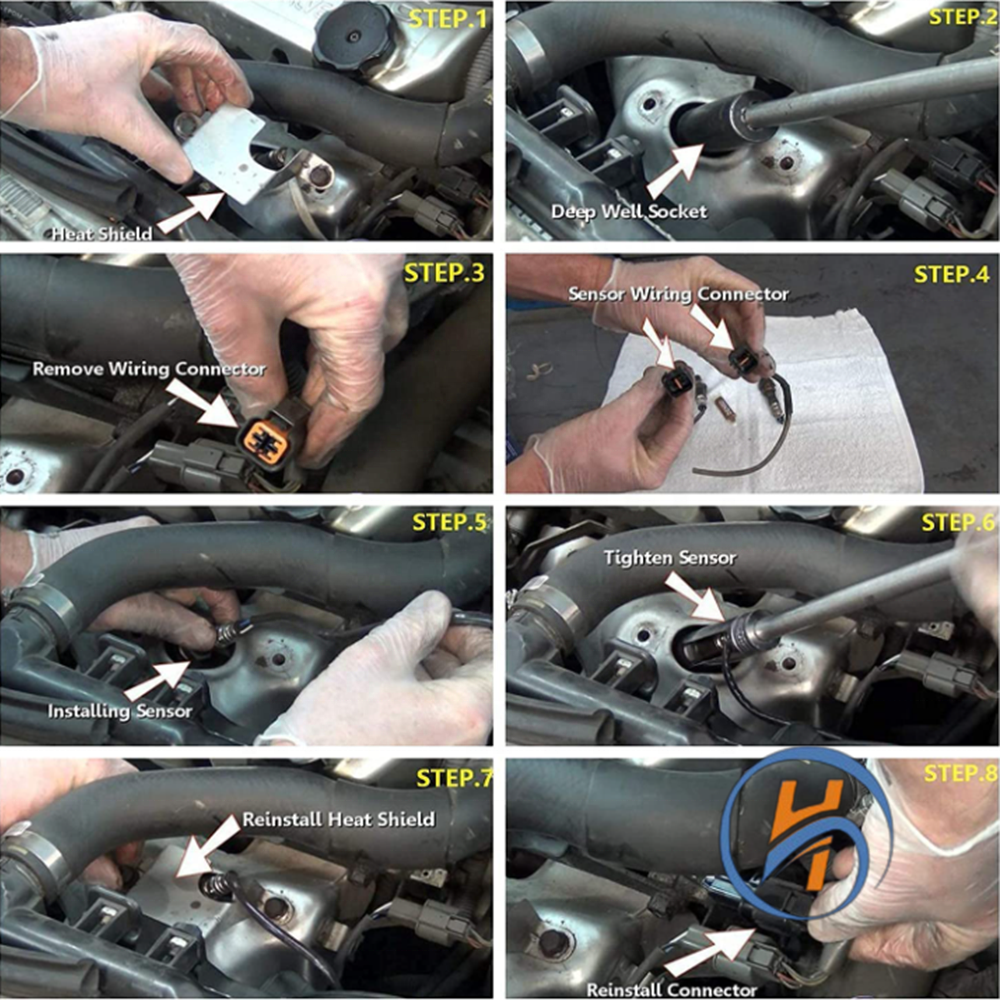 STEP.1
Heat Shield

STEP.2
Deep Well Socket

STEP.3
Remove Wiring Connector

STEP.4
Sensor Wiring Connector

STEP.5
Installing Sensor

STEP.6
Tighten Sensor

STEP.7
Reinstall Heat Shield

STEP.8
Reinstall Connector