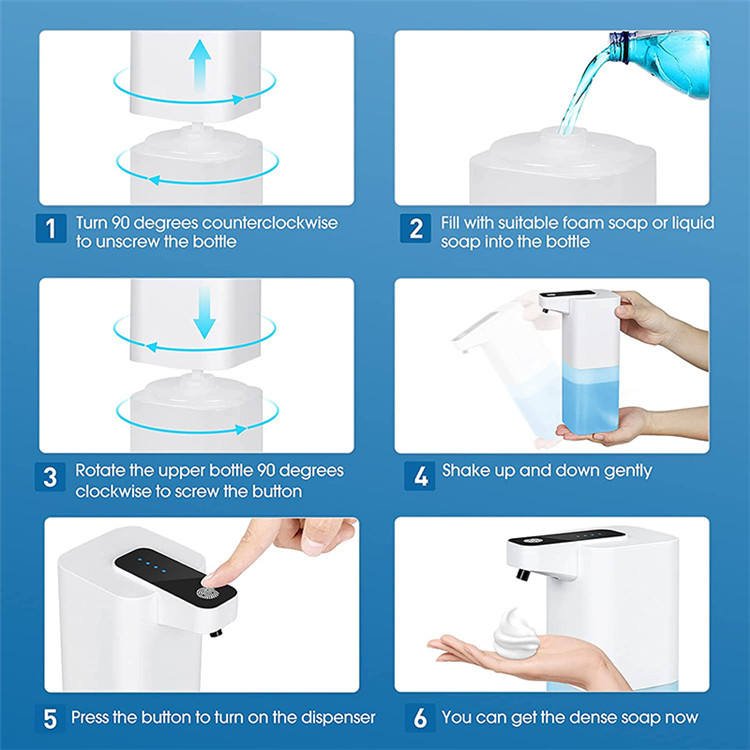 1 Turn 90 degrees counterclockwise to unscrew the bottle

2 Fill with suitable foam soap or liquid soap into the bottle

3 Rotate the upper bottle 90 degrees clockwise to screw the button

4 Shake up and down gently

5 Press the button to turn on the dispenser

6 You can get the dense soap now