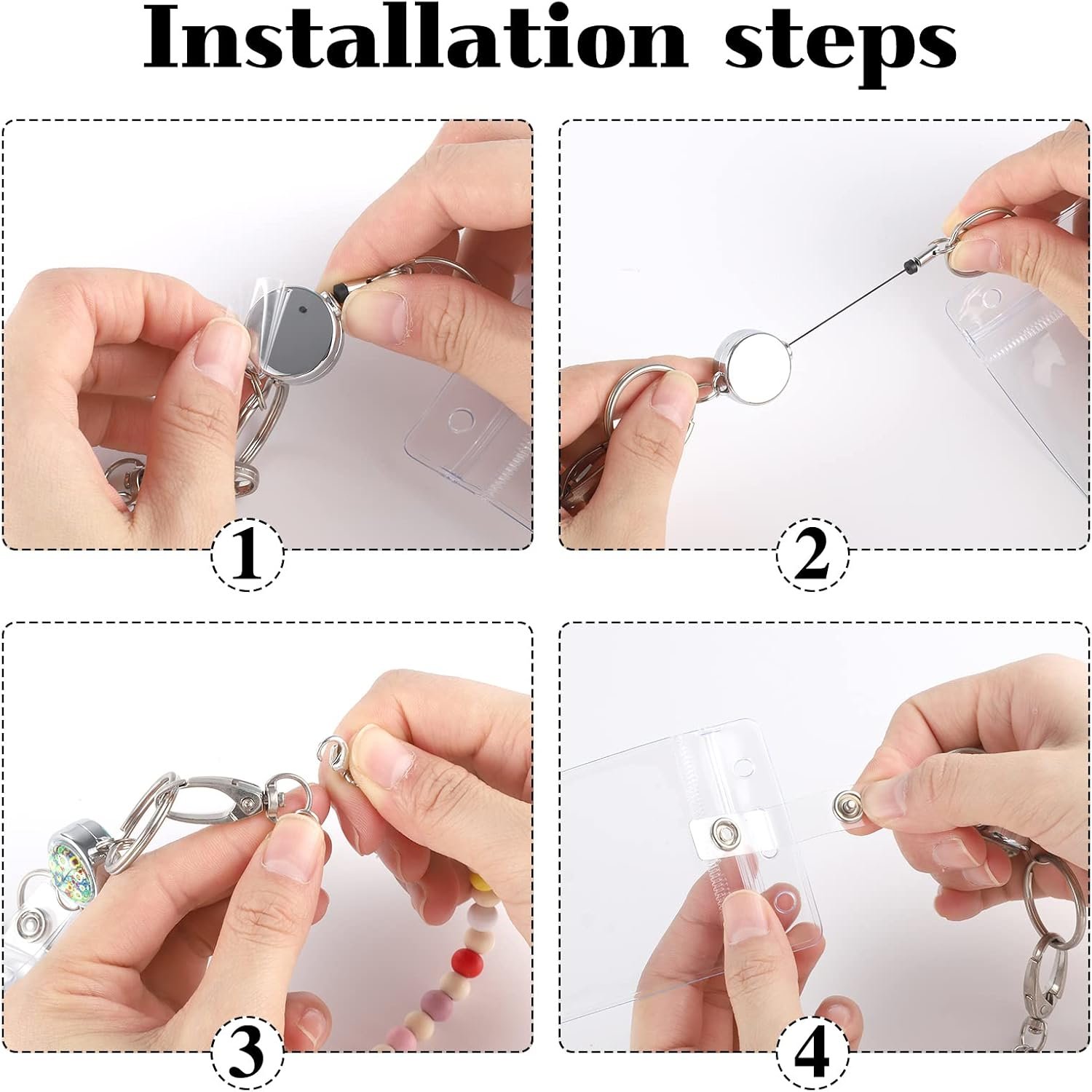 Installation steps

1

2

3

4