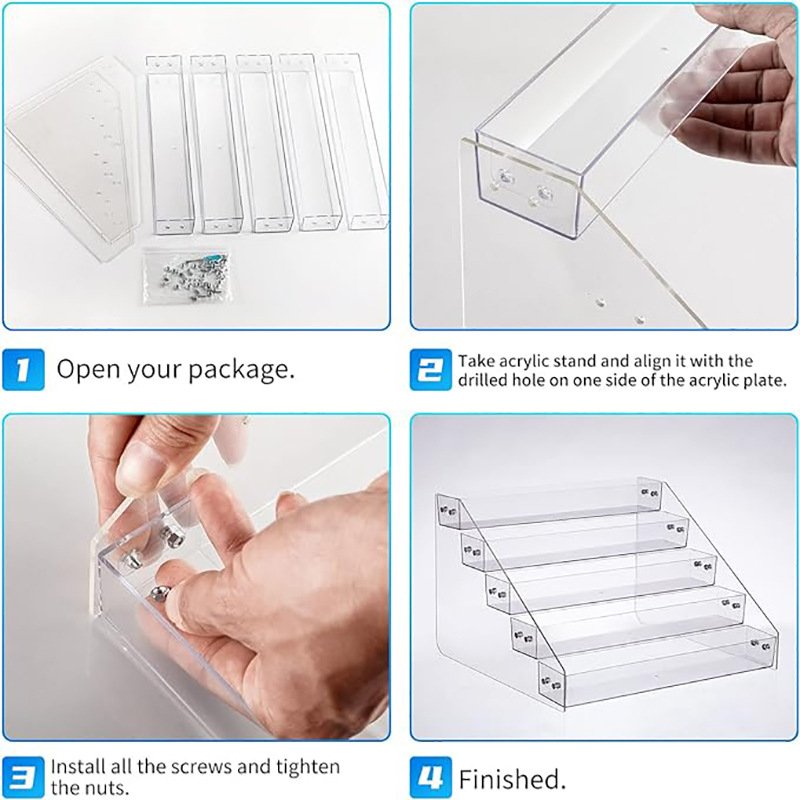 1 Open your package.

2 Take acrylic stand and align it with the drilled hole on one side of the acrylic plate.

3 Install all the screws and tighten the nuts.

4 Finished.