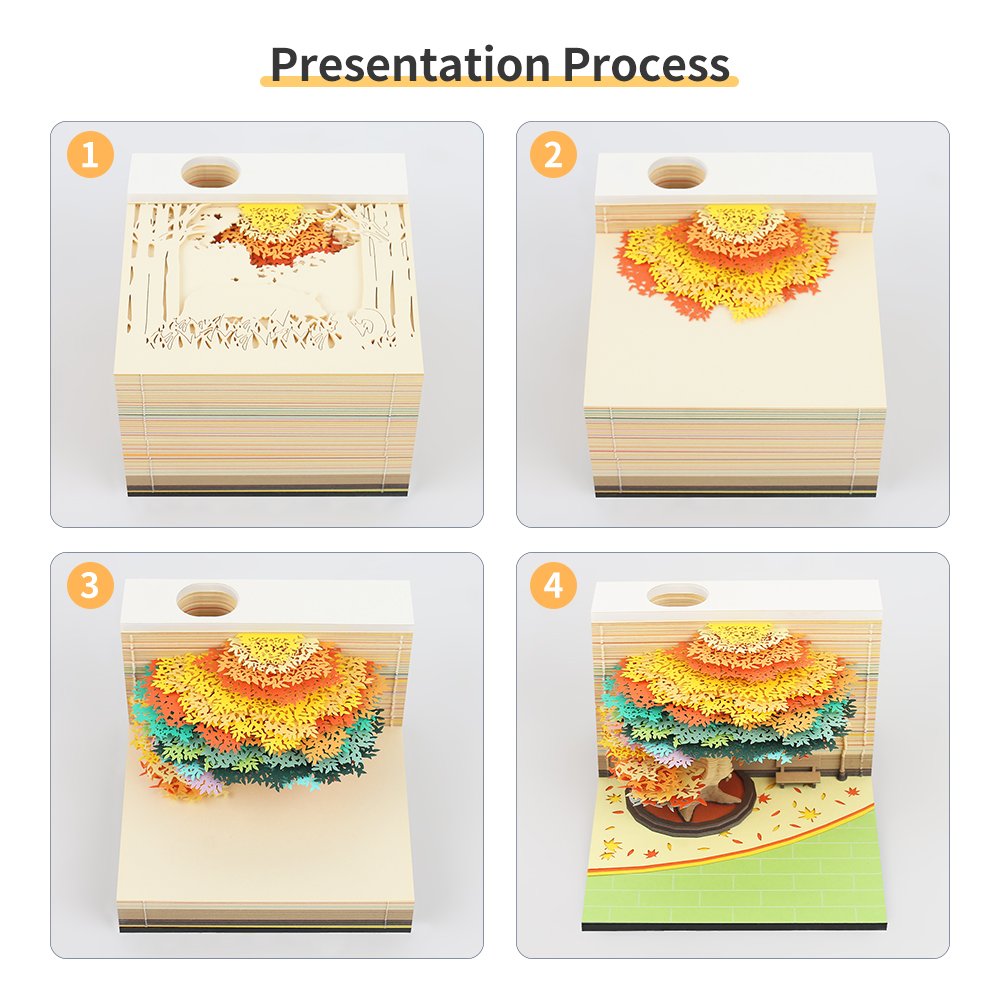 Presentation Process

1

2

3

4