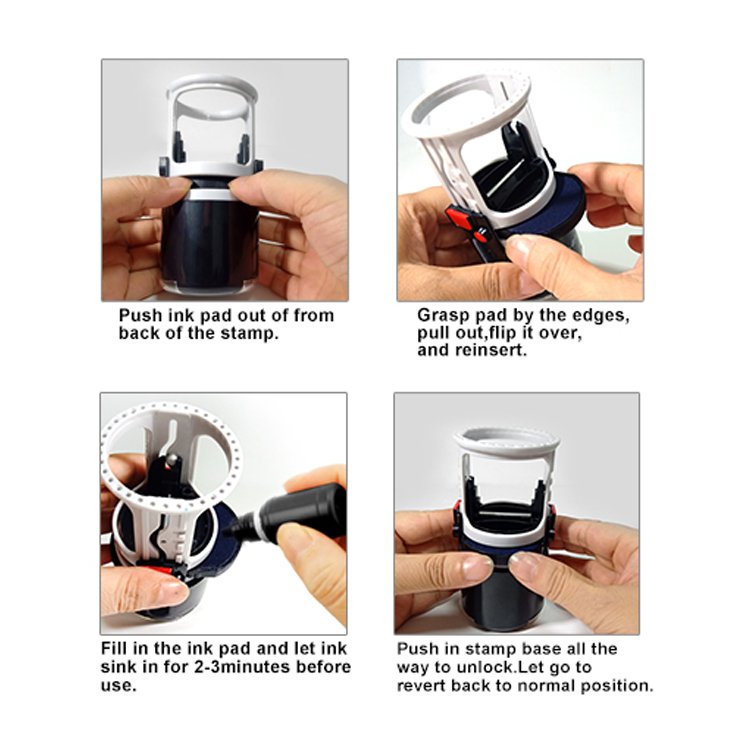 Push ink pad out of from back of the stamp.

Grasp pad by the edges, pull out,flip it over, and reinsert.

Fill in the ink pad and let ink sink in for 2-3minutes before use.

Push in stamp base all the way to unlock.Let go to revert back to normal position.