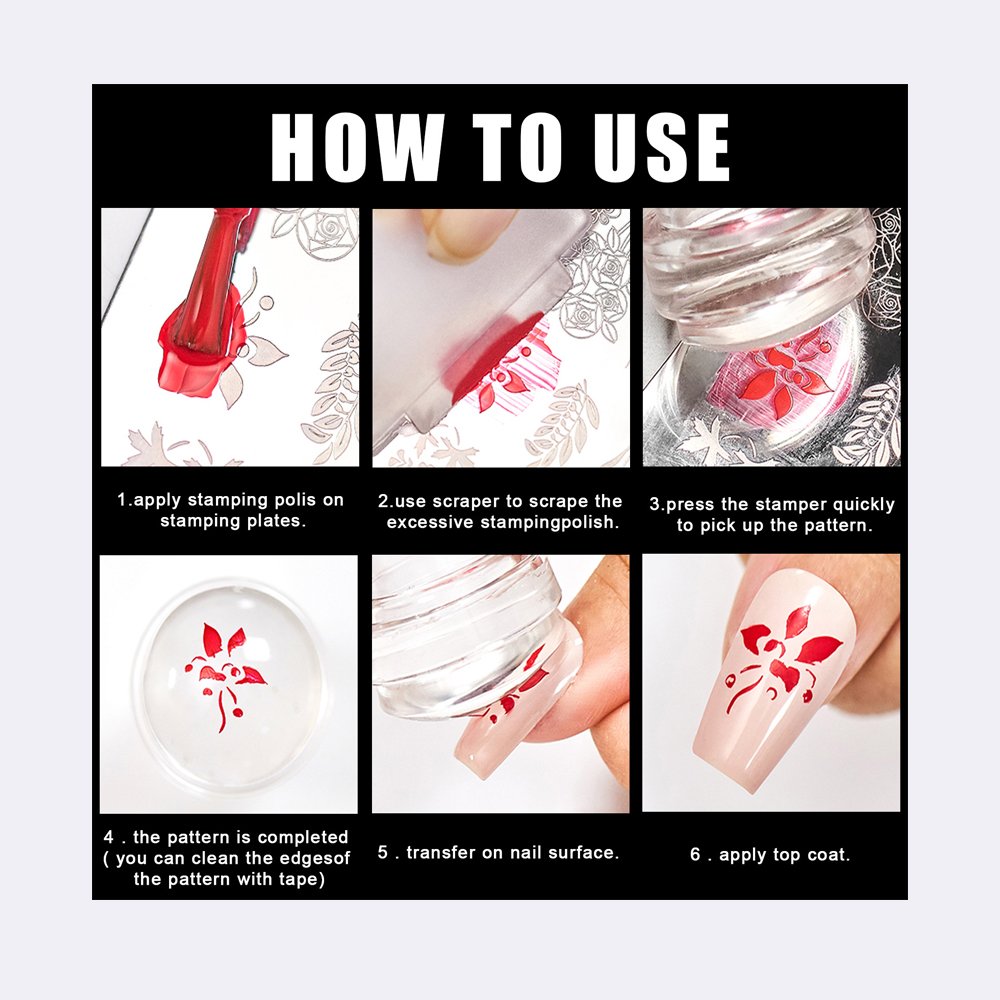 HOW TO USE

1.apply stamping polis on stamping plates.

2.use scraper to scrape the excessive stampingpolish.

3.press the stamper quickly to pick up the pattern.

4 . the pattern is completed ( you can clean the edgesof the pattern with tape)

5 . transfer on nail surface.

6 . apply top coat.