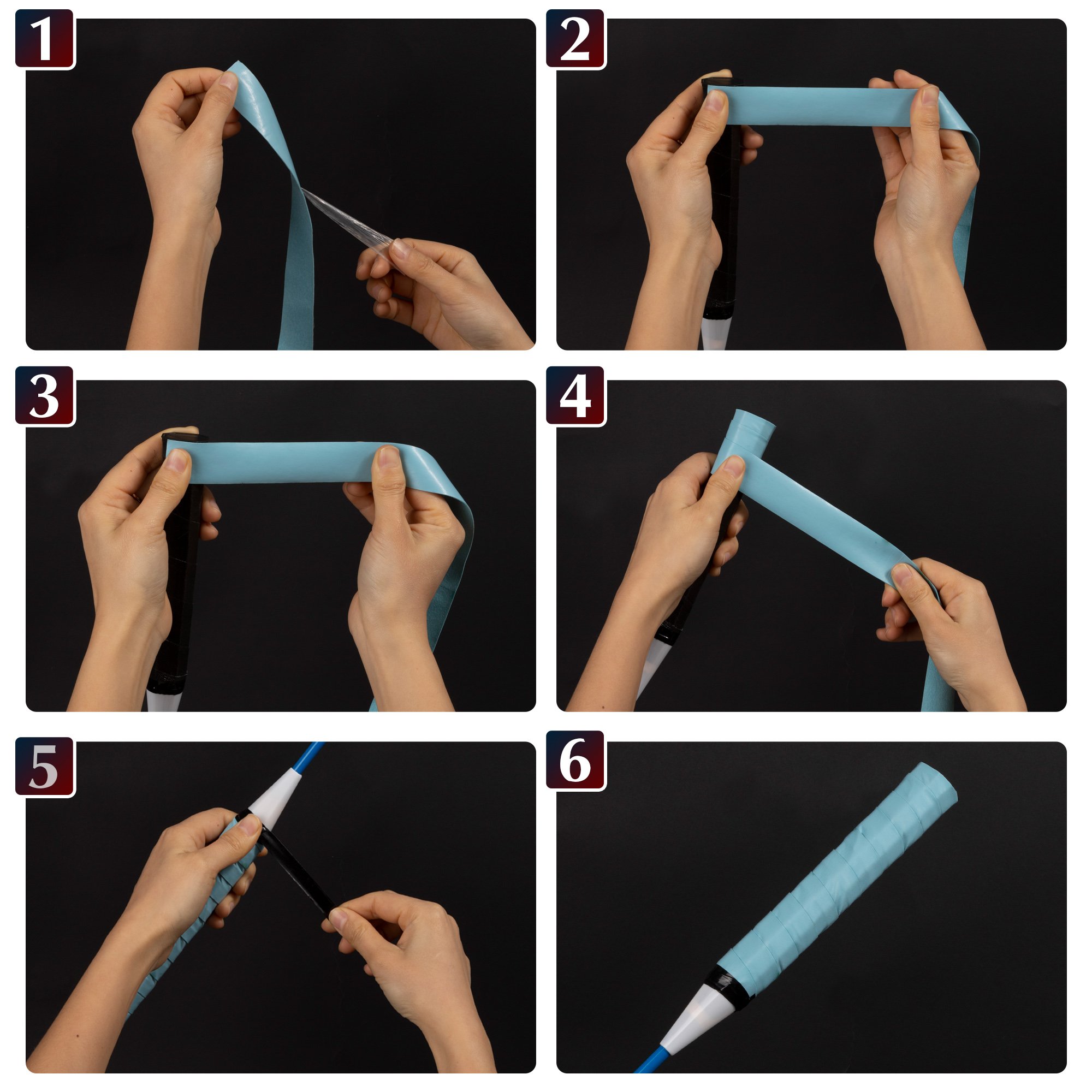 1

2

3

4

5

6