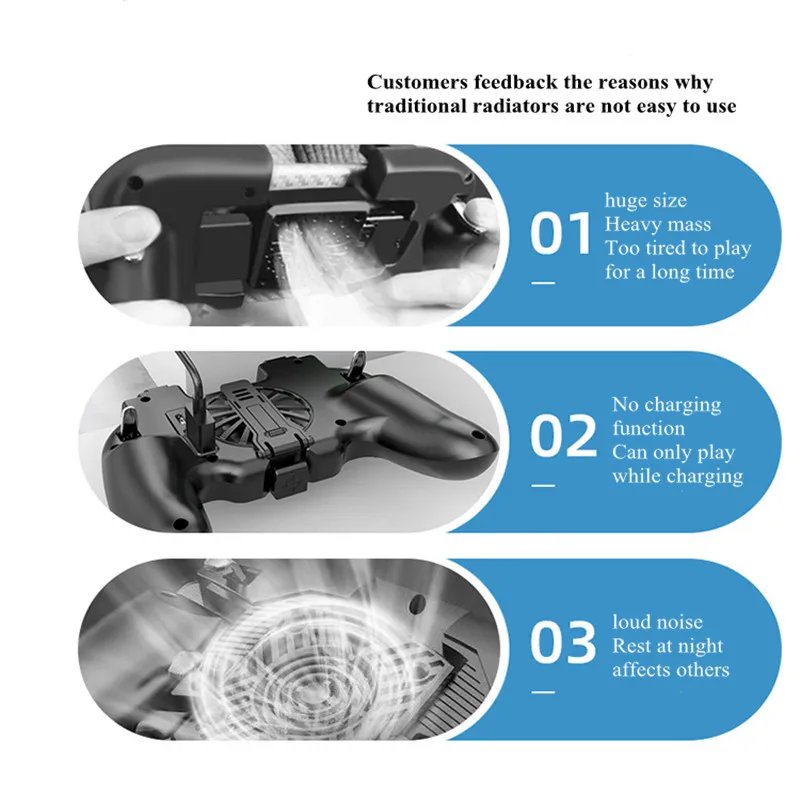 Customers feedback the reasons why traditional radiators are not easy to use

01

huge size
Heavy mass
Too tired to play for a long time

02

No charging function
Can only play while charging

03

loud noise
Rest at night affects others