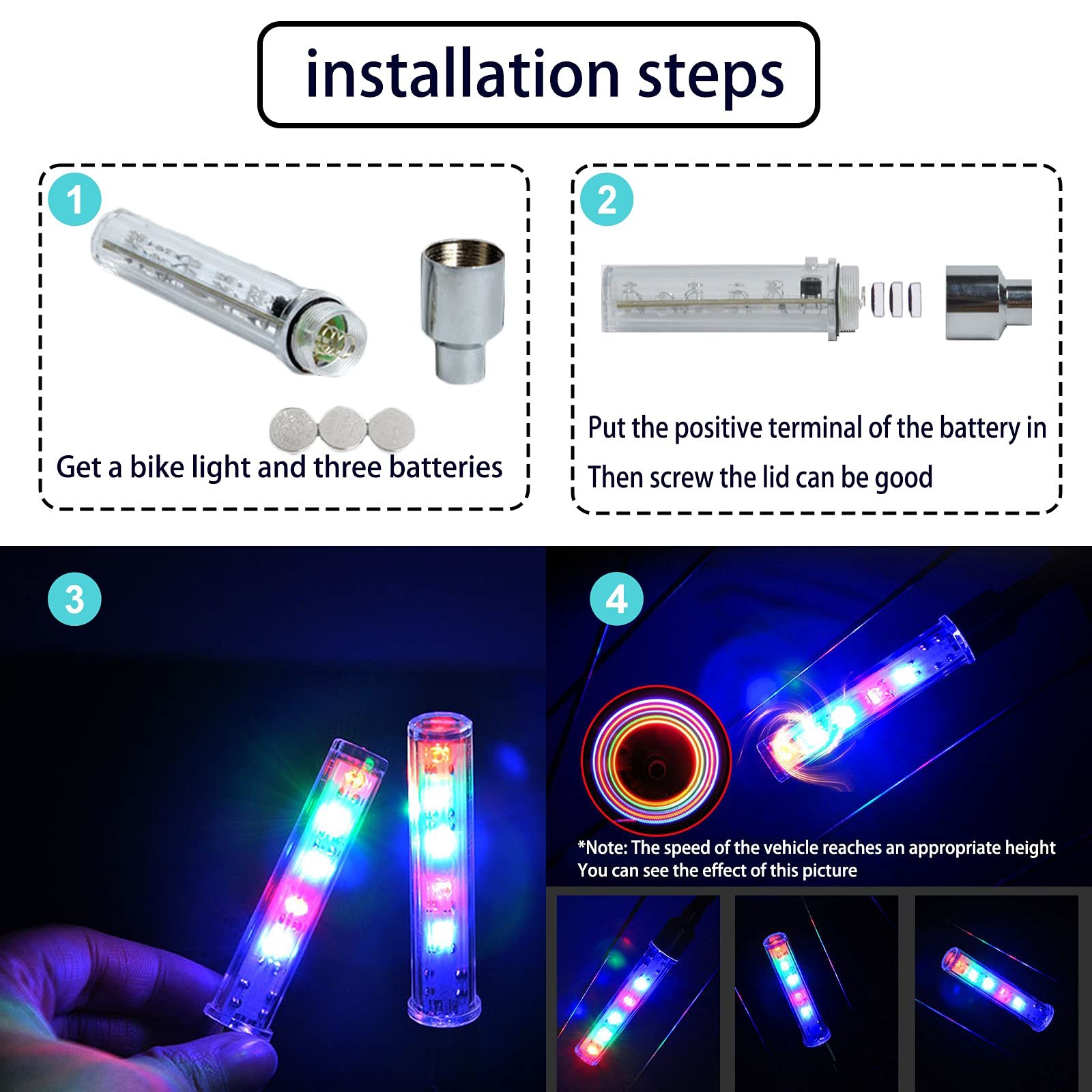 installation steps

1

Get a bike light and three batteries

2

Put the positive terminal of the battery in
Then screw the lid can be good

3

4

*Note: The speed of the vehicle reaches an appropriate height
You can see the effect of this picture