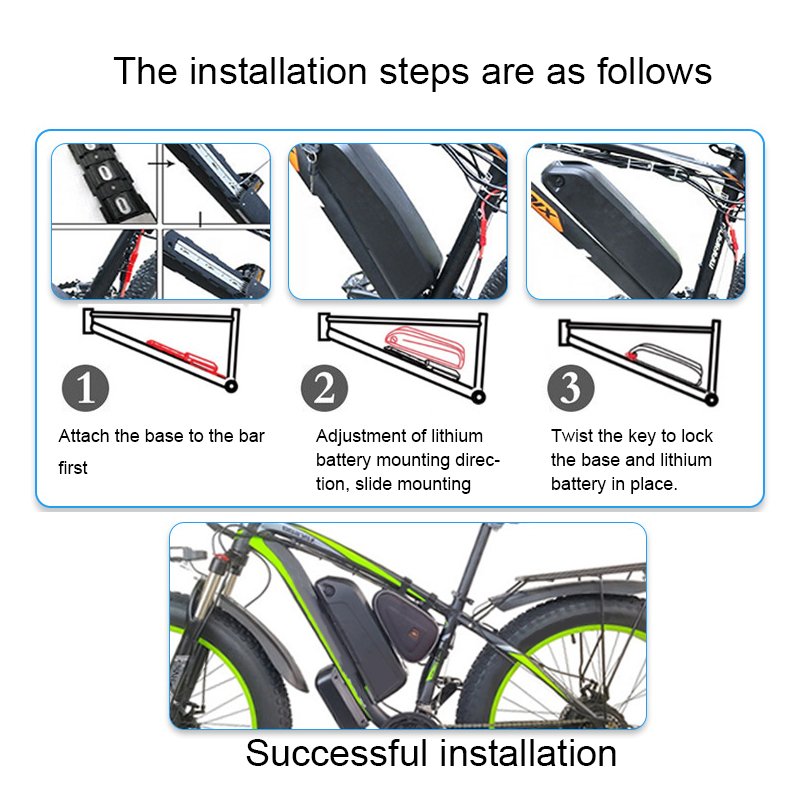 The installation steps are as follows

1

Attach the base to the bar first

2

Adjustment of lithium battery mounting direction, slide mounting

3

Twist the key to lock the base and lithium battery in place.

Successful installation