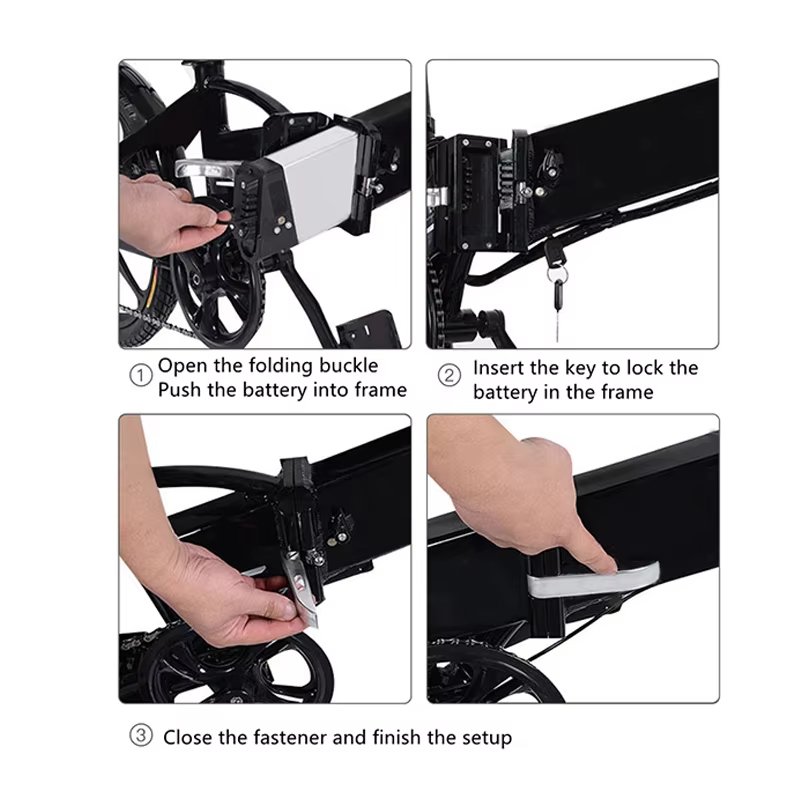 ① Open the folding buckle
Push the battery into frame

② Insert the key to lock the battery in the frame

③ Close the fastener and finish the setup