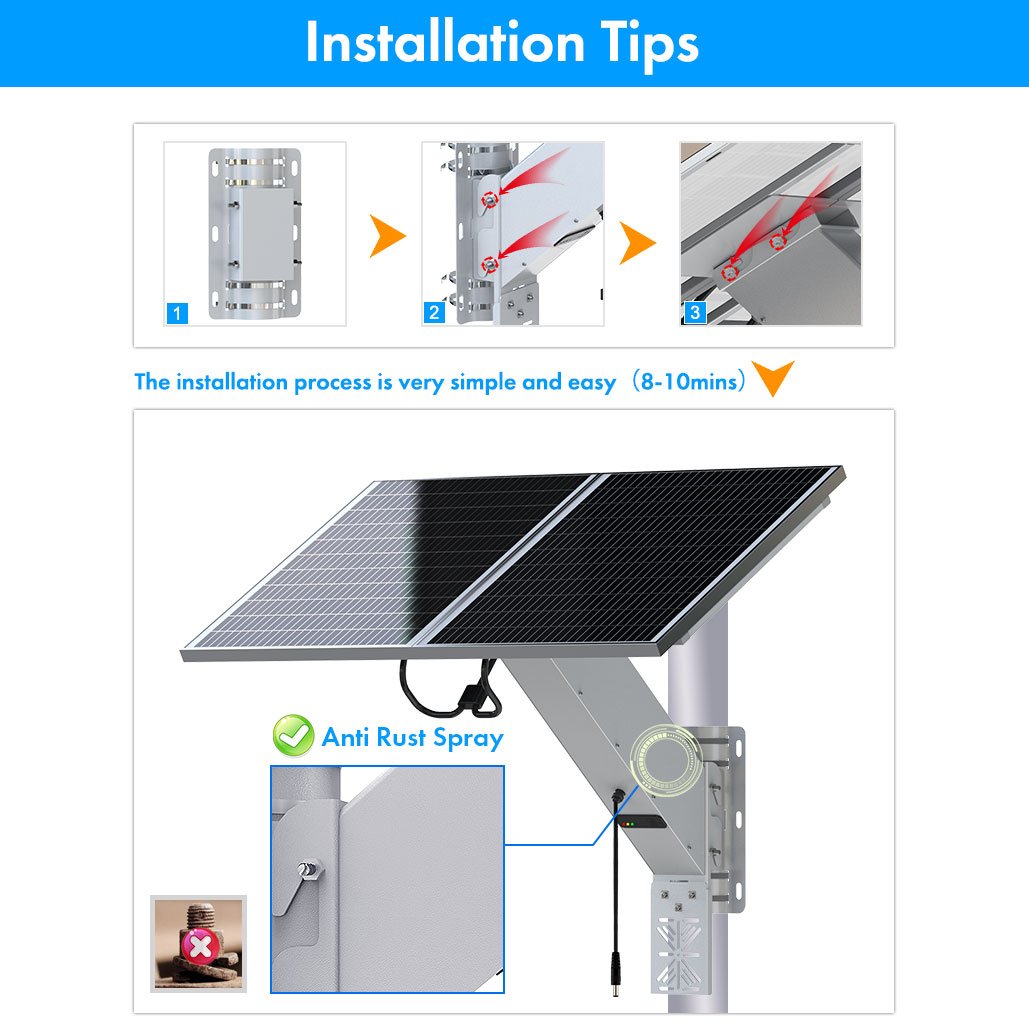 Installation Tips

1

2

3

The installation process is very simple and easy（8-10mins）

Anti Rust Spray