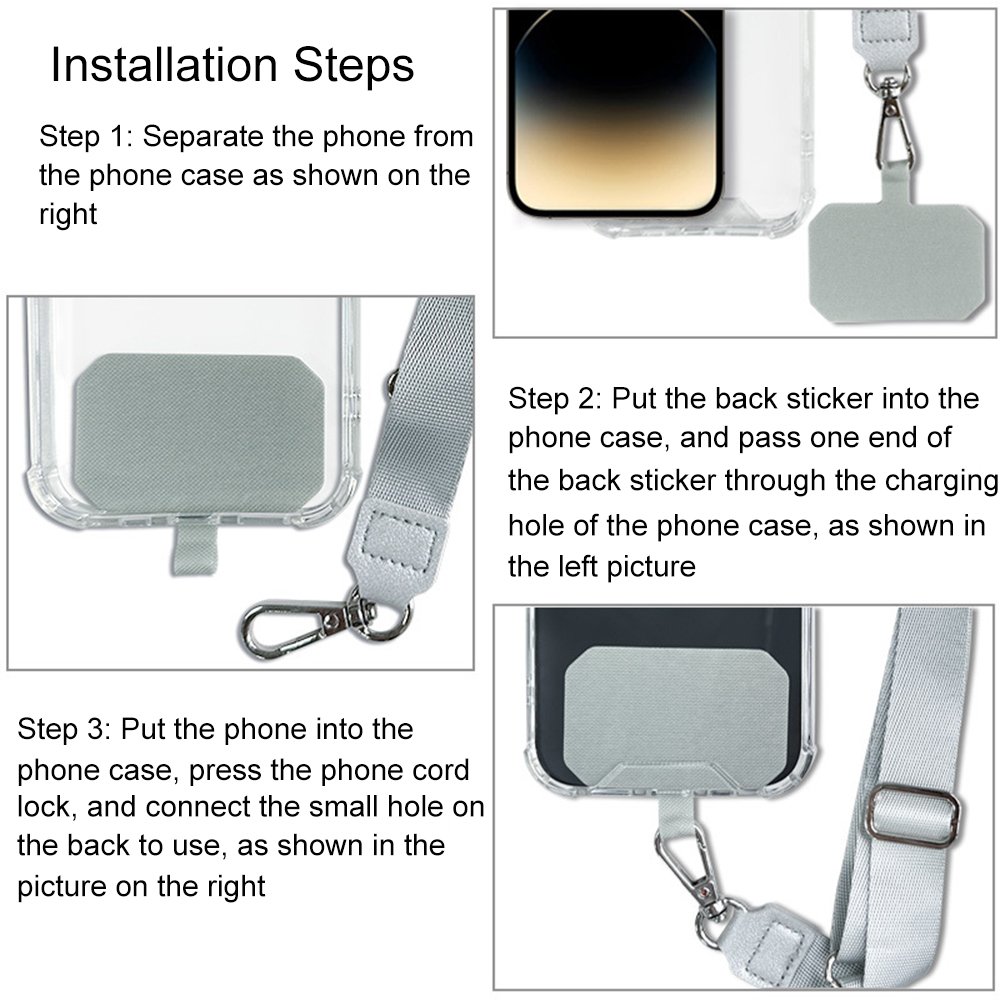 Installation Steps

Step 1: Separate the phone from the phone case as shown on the right

Step 2: Put the back sticker into the phone case, and pass one end of the back sticker through the charging hole of the phone case, as shown in the left picture

Step 3: Put the phone into the phone case, press the phone cord lock, and connect the small hole on the back to use, as shown in the picture on the right