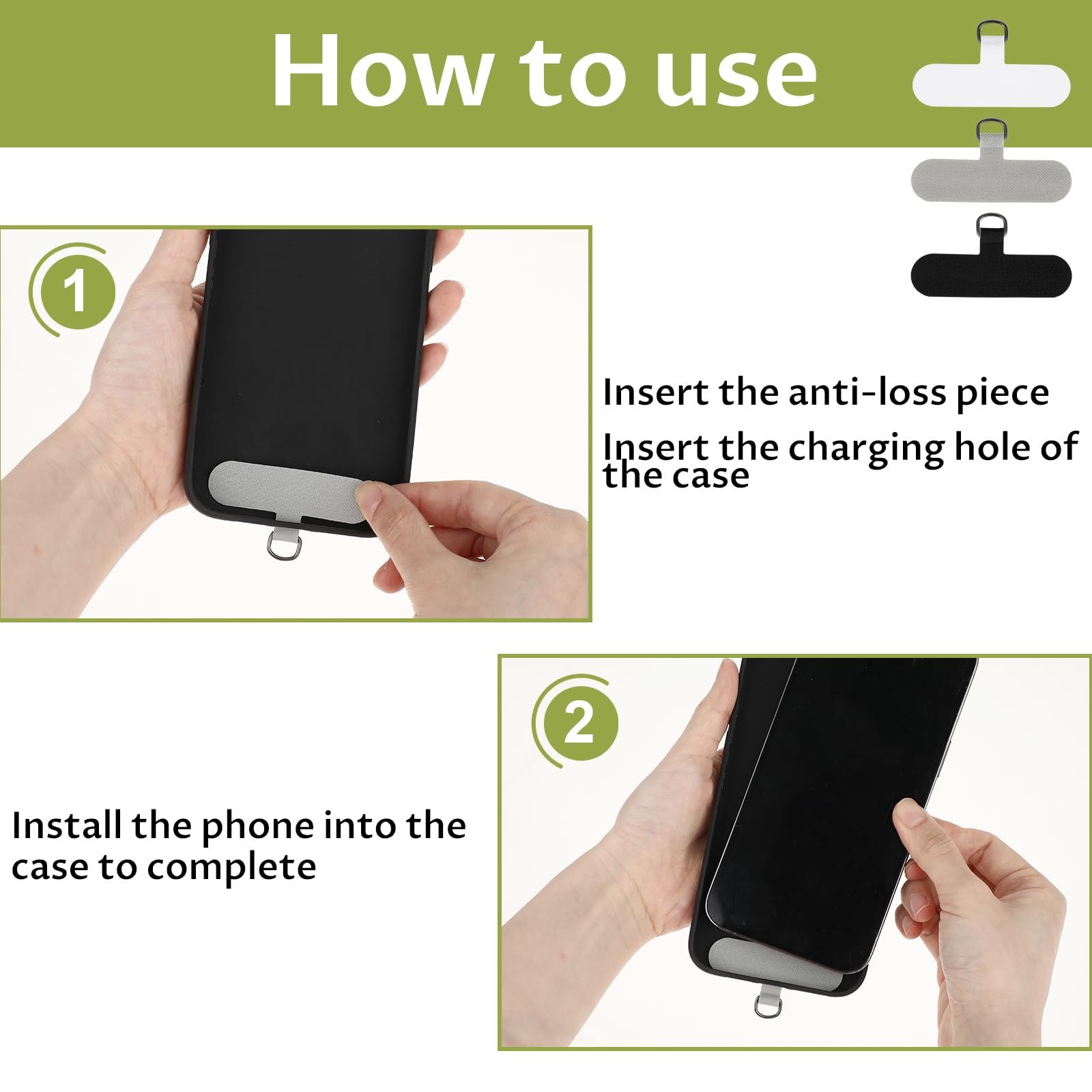 How to use

1

Insert the anti-loss piece

Insert the charging hole of the case

2

Install the phone into the case to complete