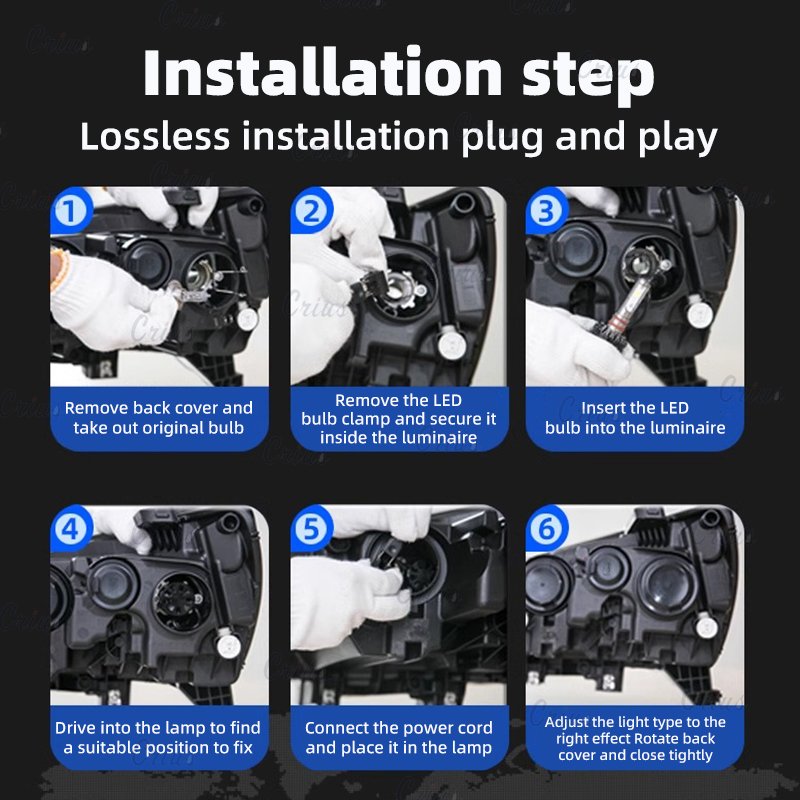 Installation step
Lossless installation plug and play

1
Remove back cover and take out original bulb

2
Remove the LED bulb clamp and secure it inside the luminaire

3
Insert the LED bulb into the luminaire

4
Drive into the lamp to find a suitable position to fix

5
Connect the power cord and place it in the lamp

6
Adjust the light type to the right effect Rotate back cover and close tightly