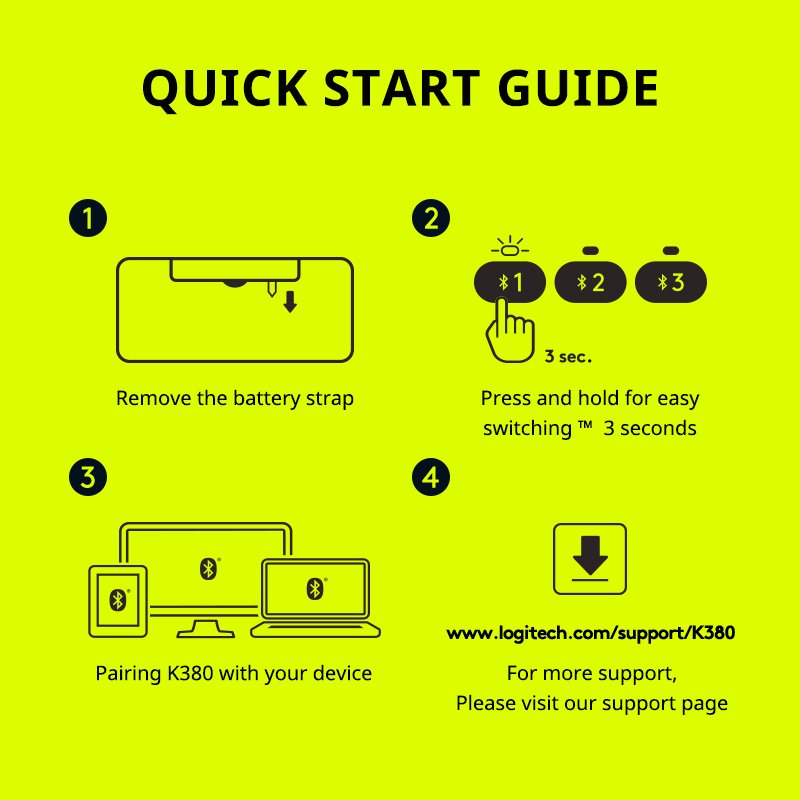 QUICK START GUIDE

1

Remove the battery strap

2

1 2 3

3 sec.

Press and hold for easy switching ™ 3 seconds

3

Pairing K380 with your device

4

www.logitech.com/support/K380

For more support,
Please visit our support page