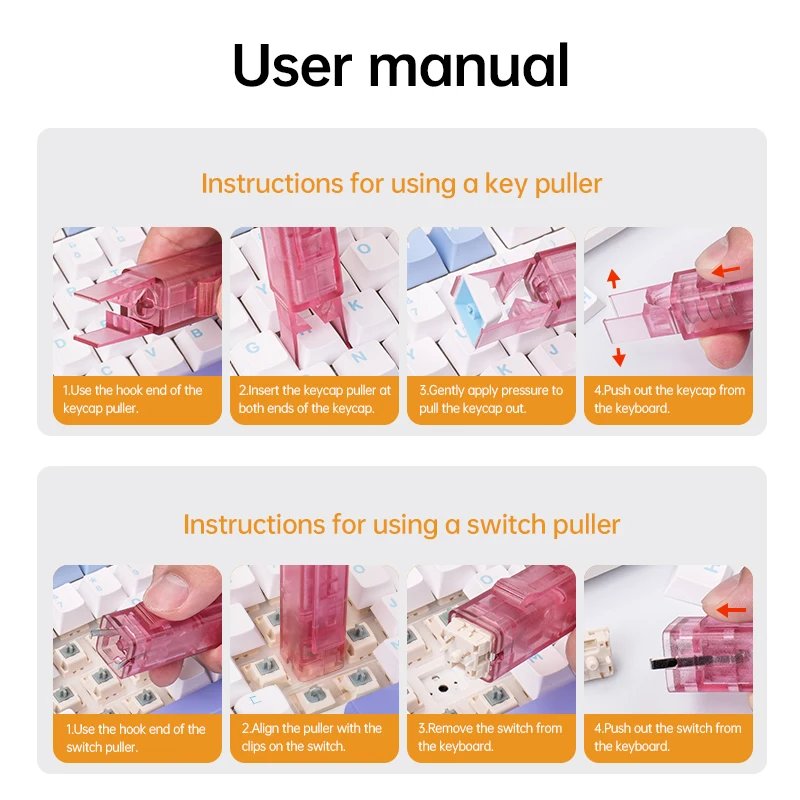 User manual

Instructions for using a key puller

1.Use the hook end of the keycap puller.

2.Insert the keycap puller at both ends of the keycap.

3.Gently apply pressure to pull the keycap out.

4.Push out the keycap from the keyboard.

Instructions for using a switch puller

1.Use the hook end of the switch puller.

2.Align the puller with the clips on the switch.

3.Remove the switch from the keyboard.

4.Push out the switch from the keyboard.