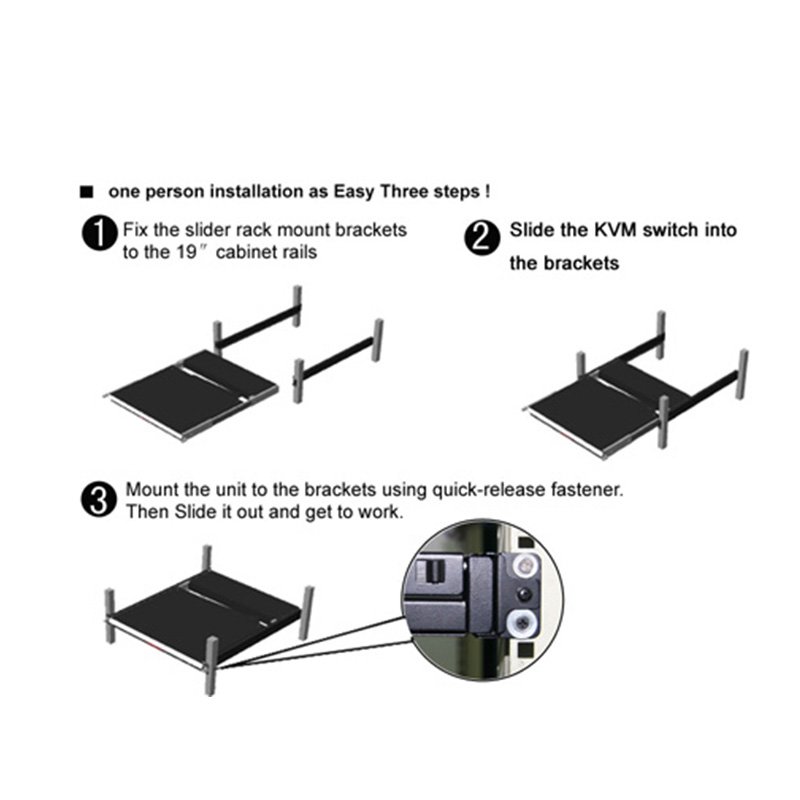 ■ one person installation as Easy Three steps !

1 Fix the slider rack mount brackets to the 19″ cabinet rails

2 Slide the KVM switch into the brackets

3 Mount the unit to the brackets using quick-release fastener. Then Slide it out and get to work.