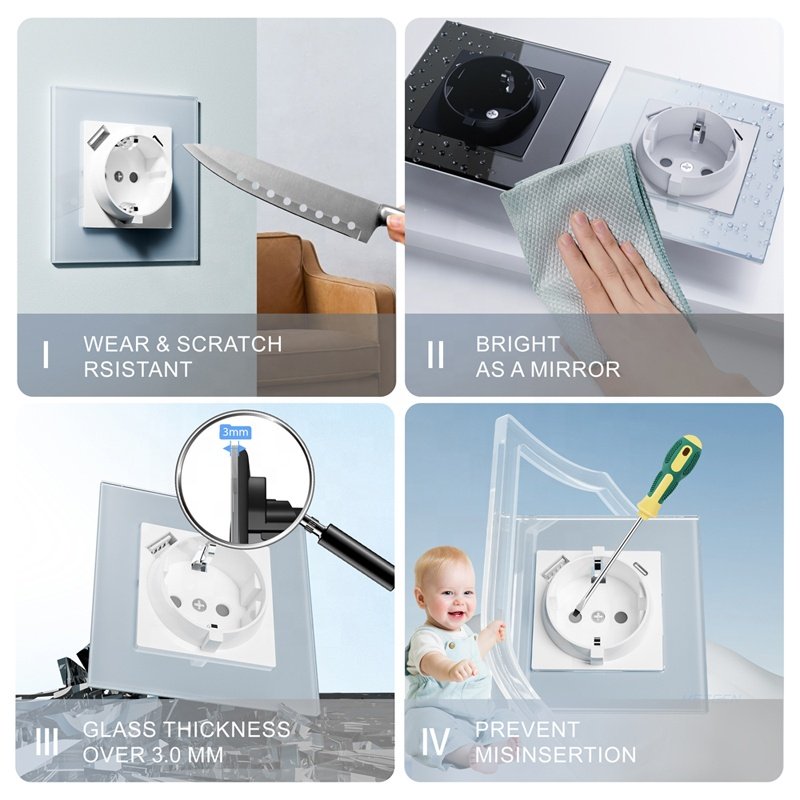 I WEAR & SCRATCH RSISTANT

II BRIGHT AS A MIRROR

3mm

III GLASS THICKNESS OVER 3.0 MM

IV PREVENT MISINSERTION