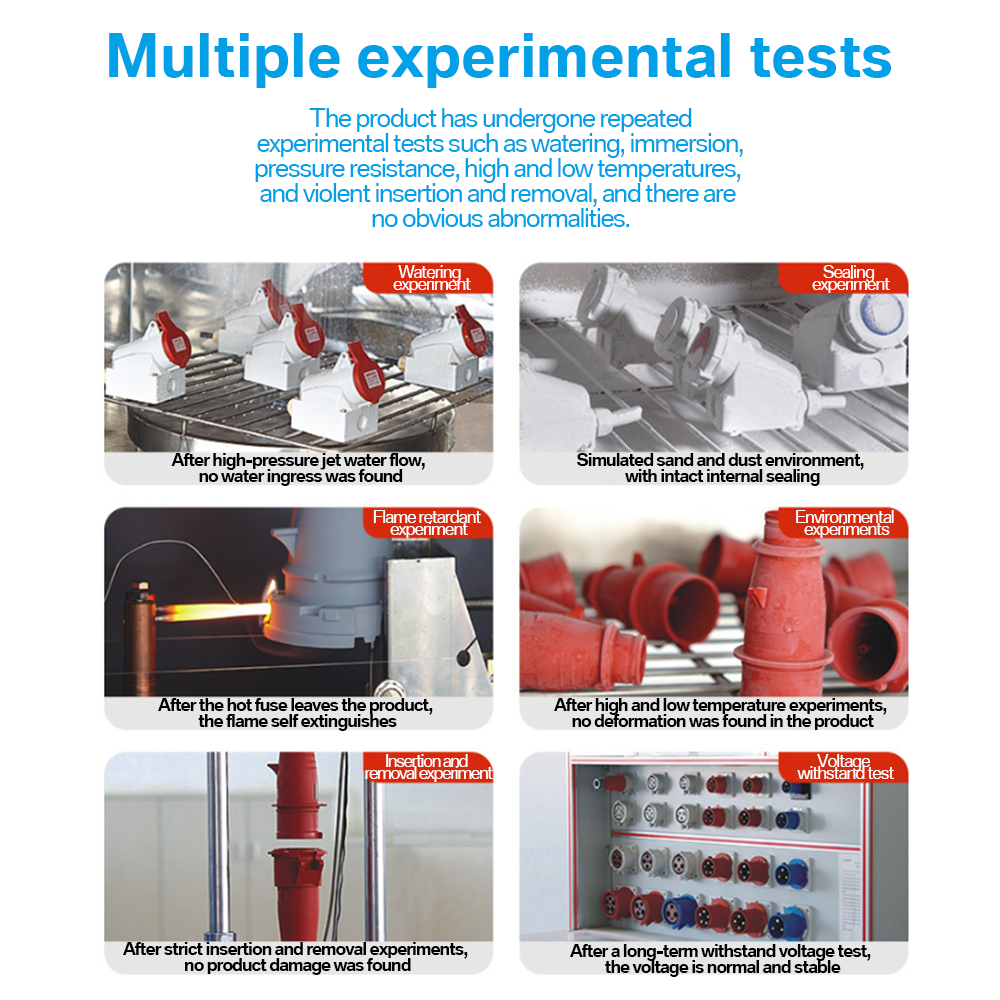 Multiple experimental tests

The product has undergone repeated experimental tests such as watering, immersion, pressure resistance, high and low temperatures, and violent insertion and removal, and there are no obvious abnormalities.

Watering experiment

After high-pressure jet water flow, no water ingress was found

Sealing experiment

Simulated sand and dust environment, with intact internal sealing

Flame retardant experiment

After the hot fuse leaves the product, the flame self extinguishes

Environmental experiments

After high and low temperature experiments, no deformation was found in the product

Insertion and removal experiment

After strict insertion and removal experiments, no product damage was found

Voltage withstand test

After a long-term withstand voltage test, the voltage is normal and stable