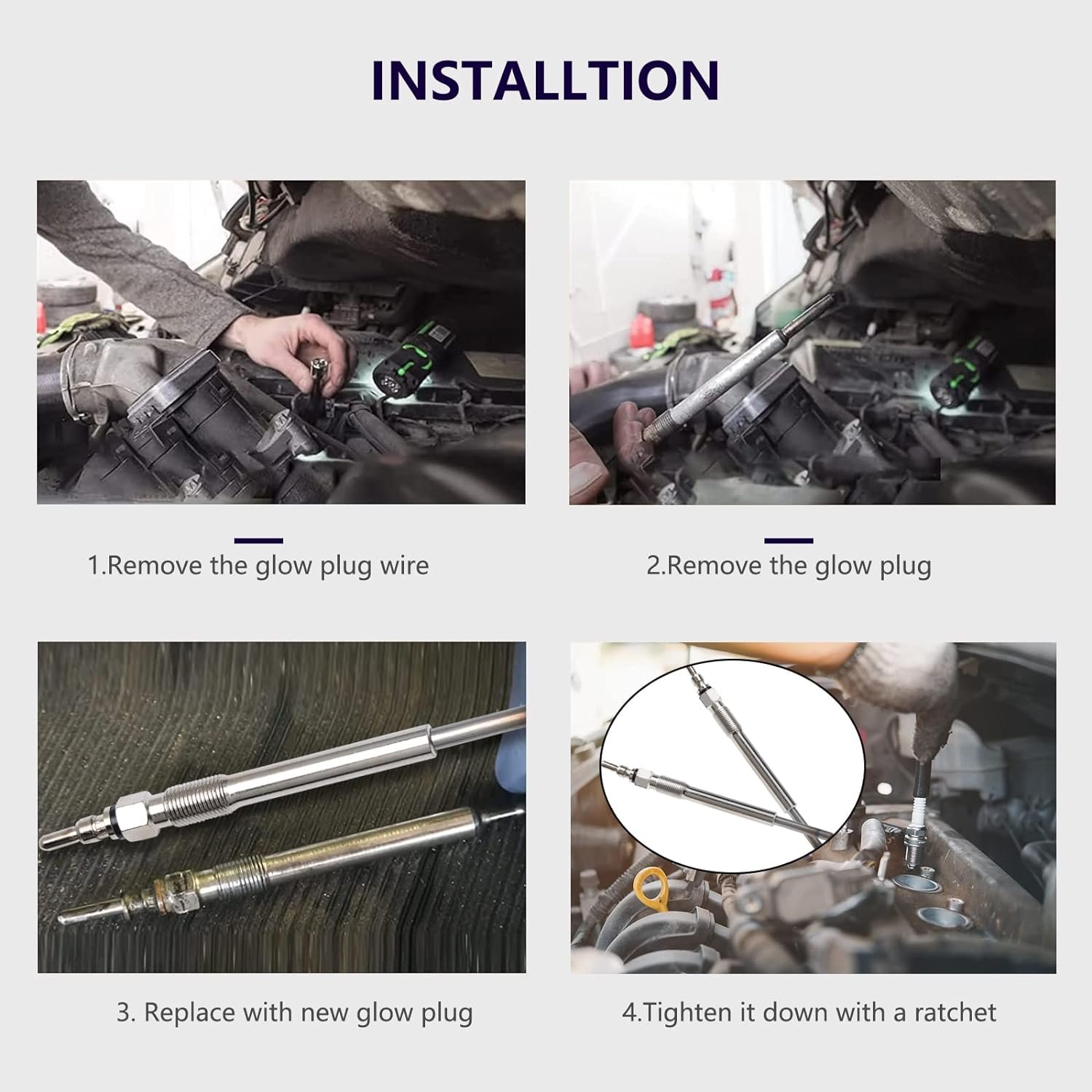 INSTALLTION

1.Remove the glow plug wire

2.Remove the glow plug

3. Replace with new glow plug

4.Tighten it down with a ratchet