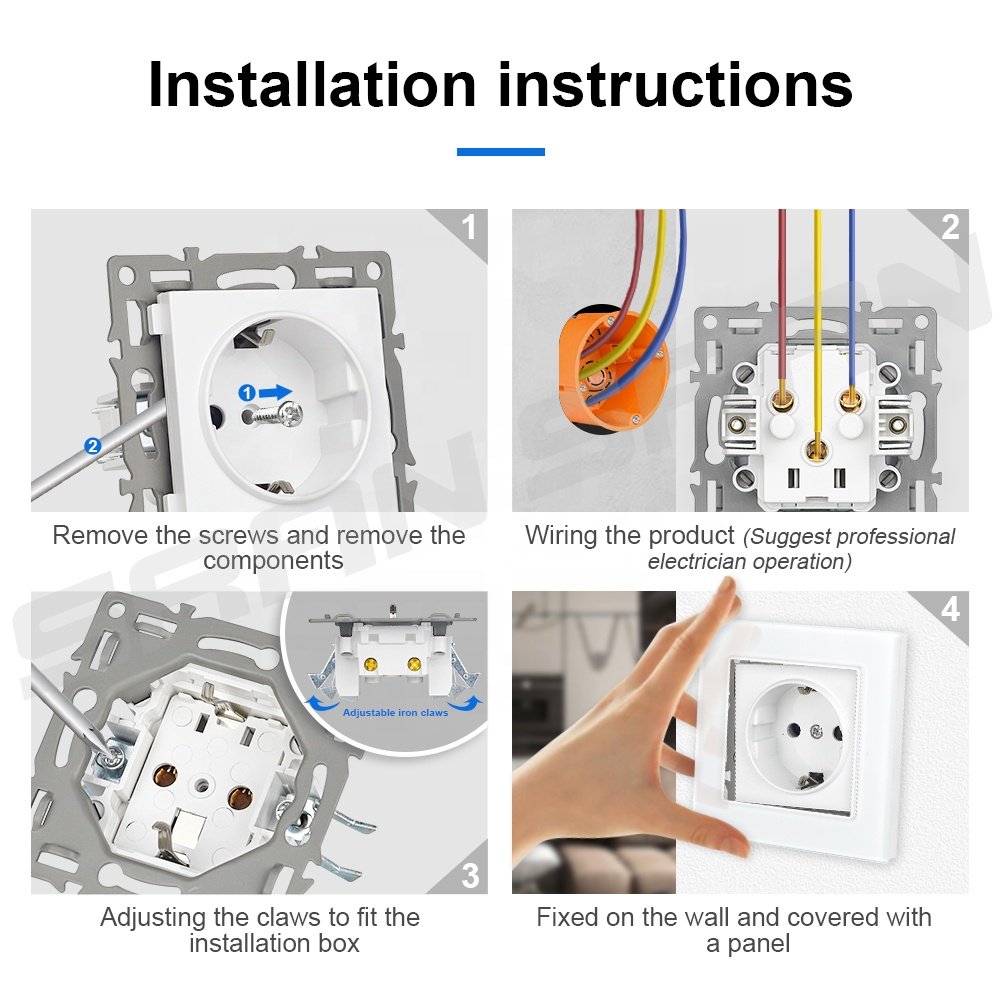 Installation instructions

1

1

2

Remove the screws and remove the components

2

Wiring the product (Suggest professional electrician operation)

Adjustable iron claws

3

Adjusting the claws to fit the installation box

4

Fixed on the wall and covered with a panel